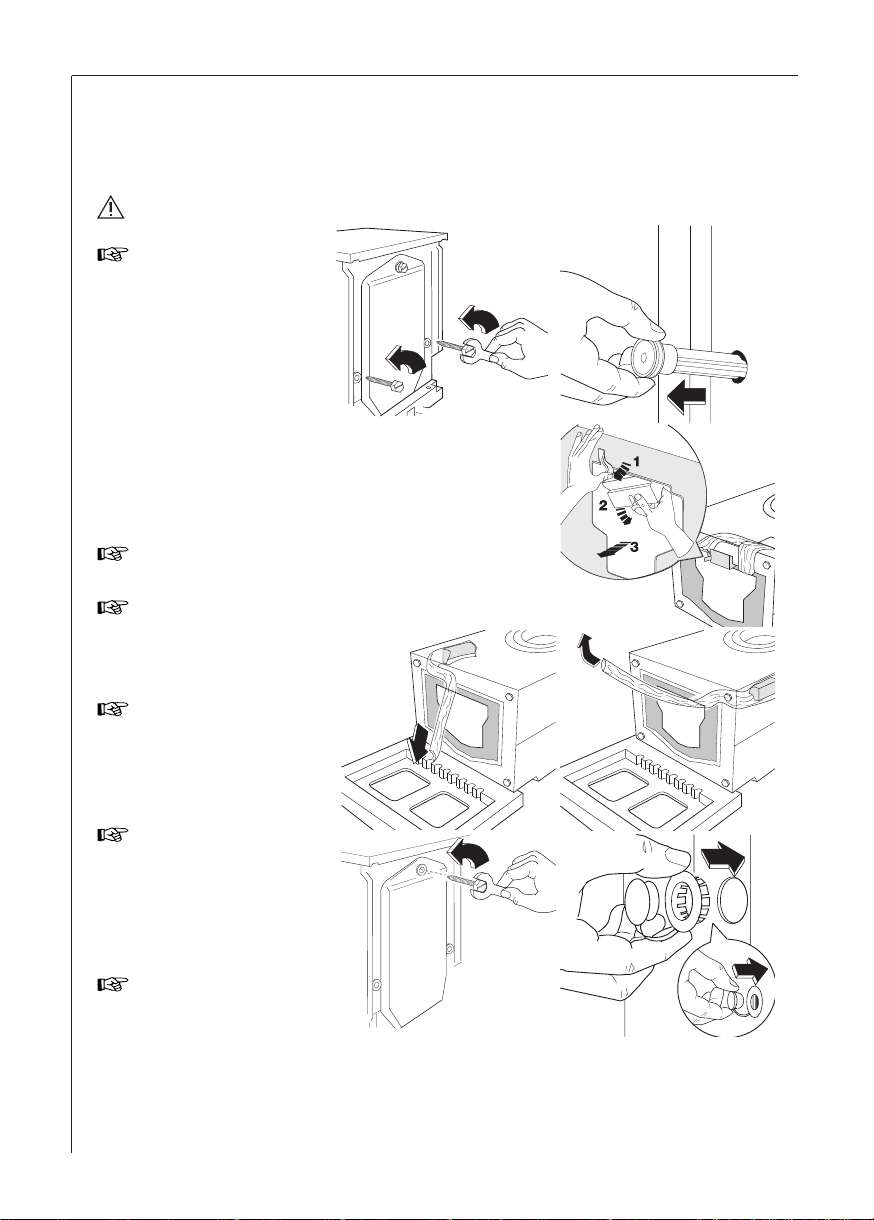 1

2

3