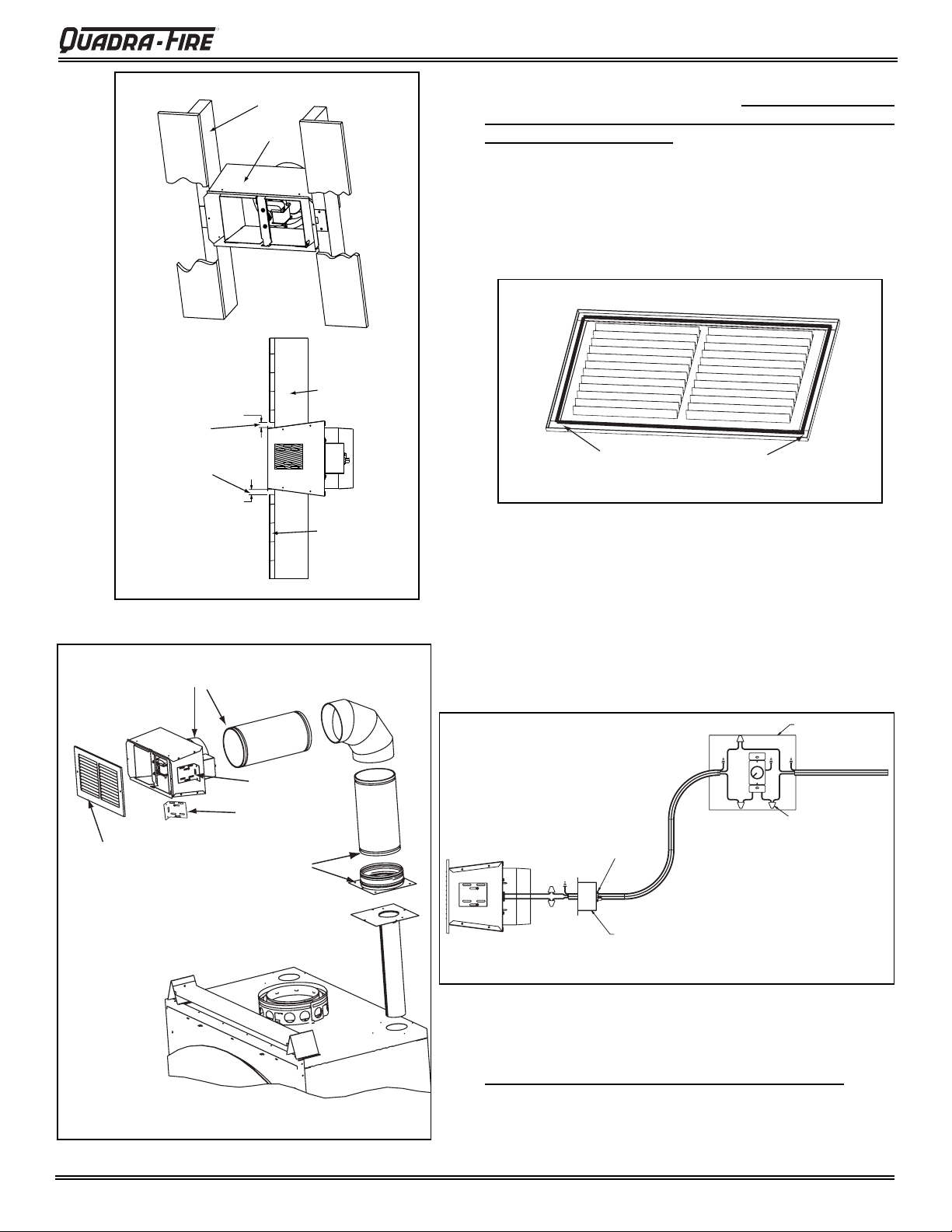 QUADRA-FIRE