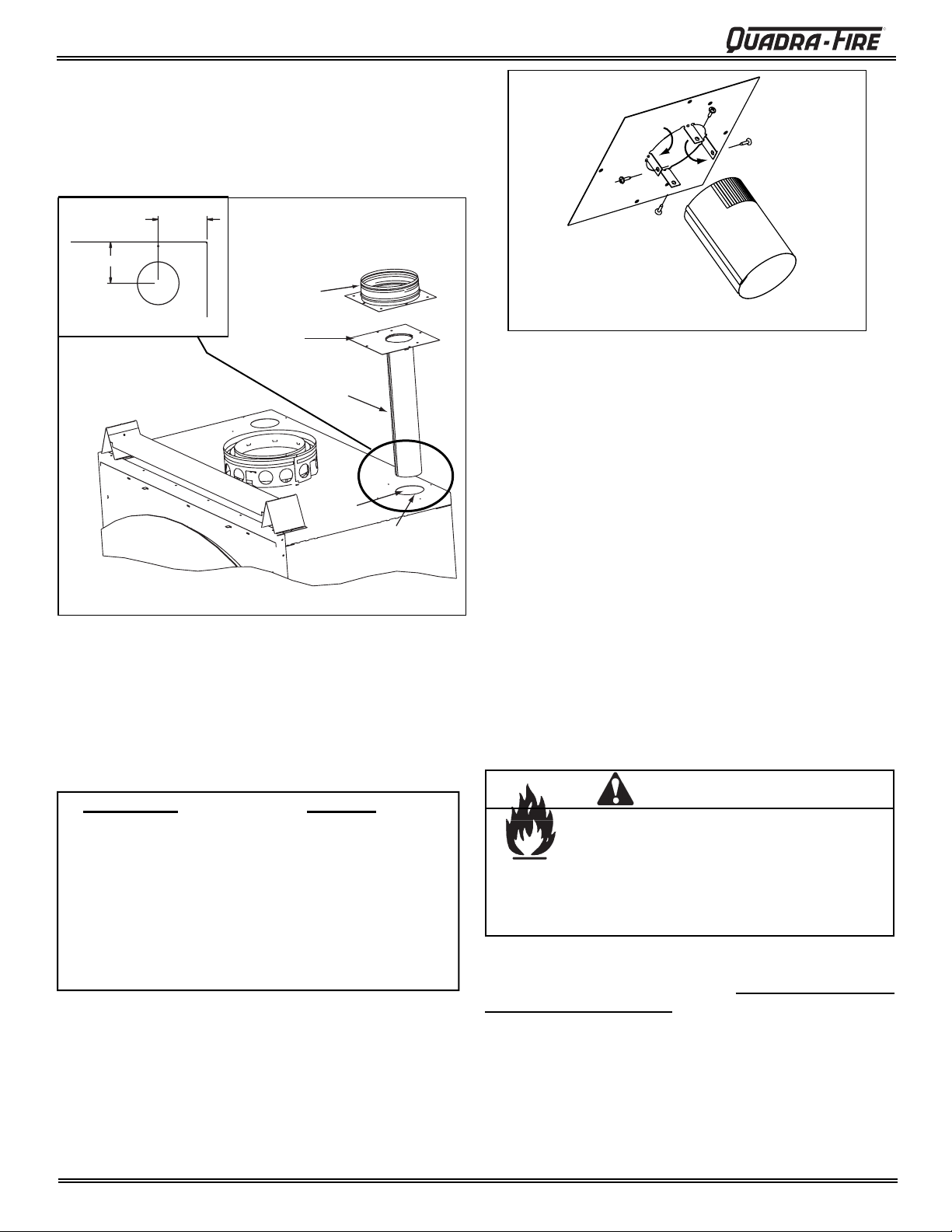 QUADRA-FIRE