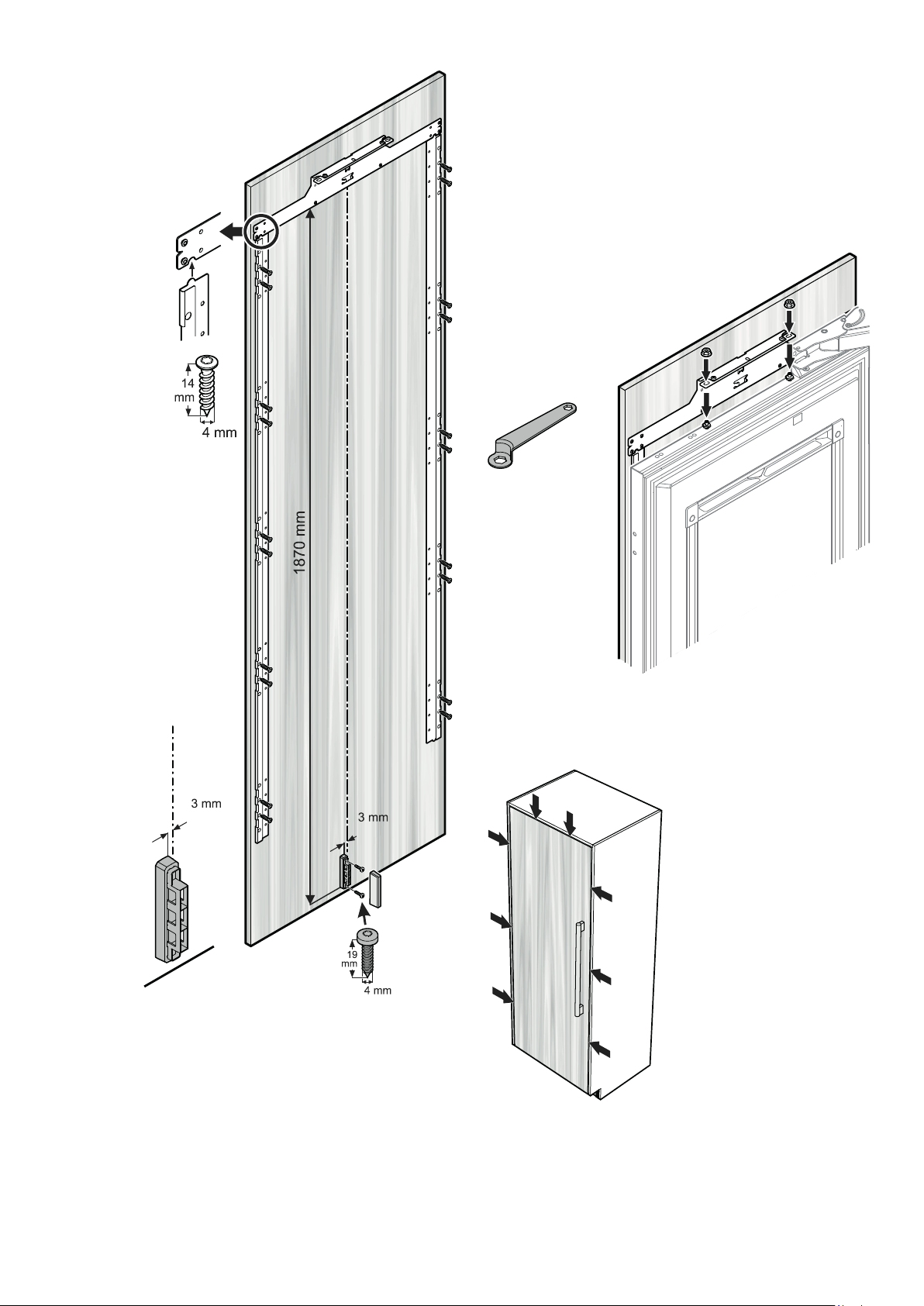 14 mm
4 mm
1870 mm
3 mm
3 mm
19 mm
4 mm