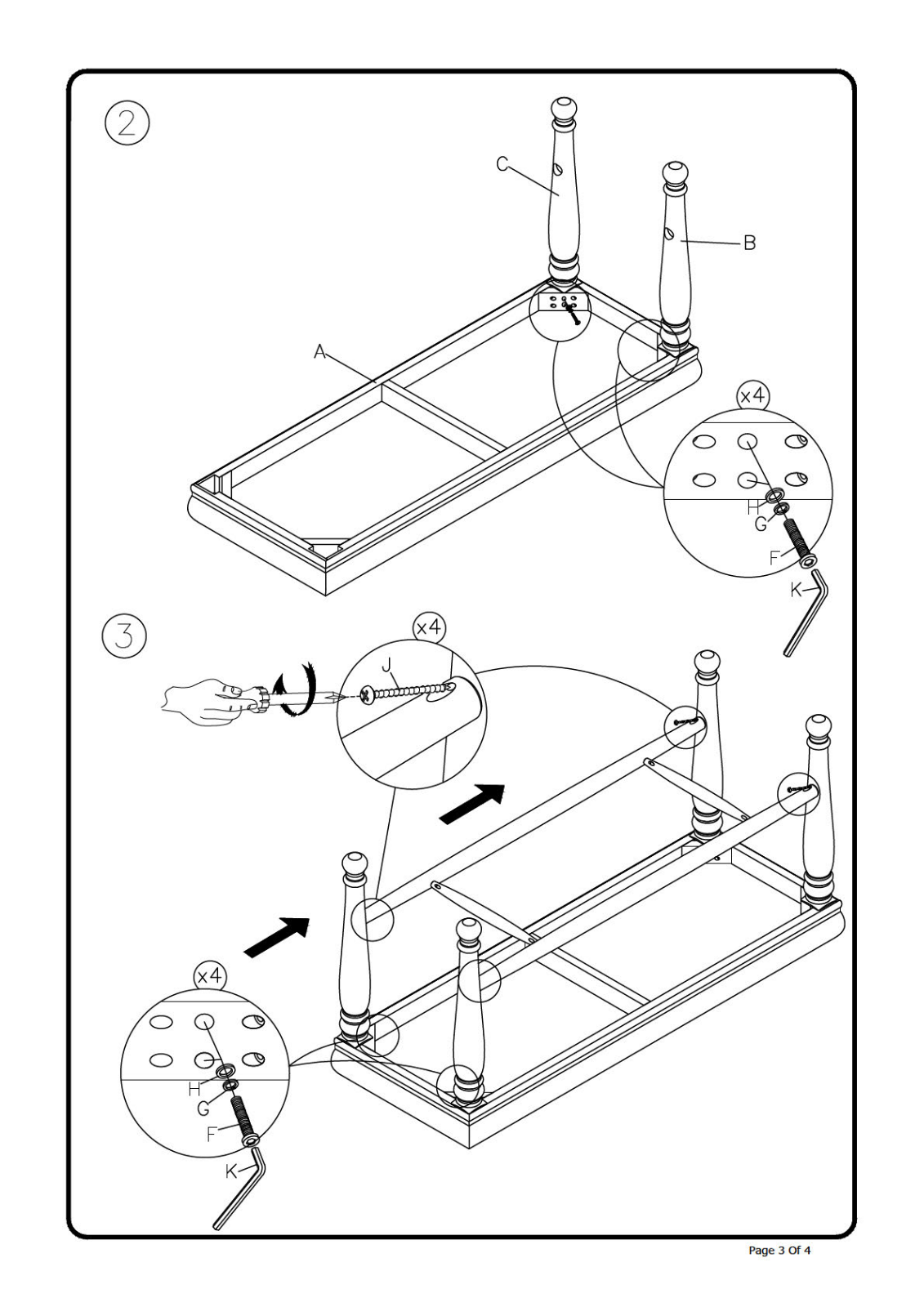 2

C

B

A

x4

H

G

F

K

3

x4

J

x4

H

G

F

K

Page 3 Of 4