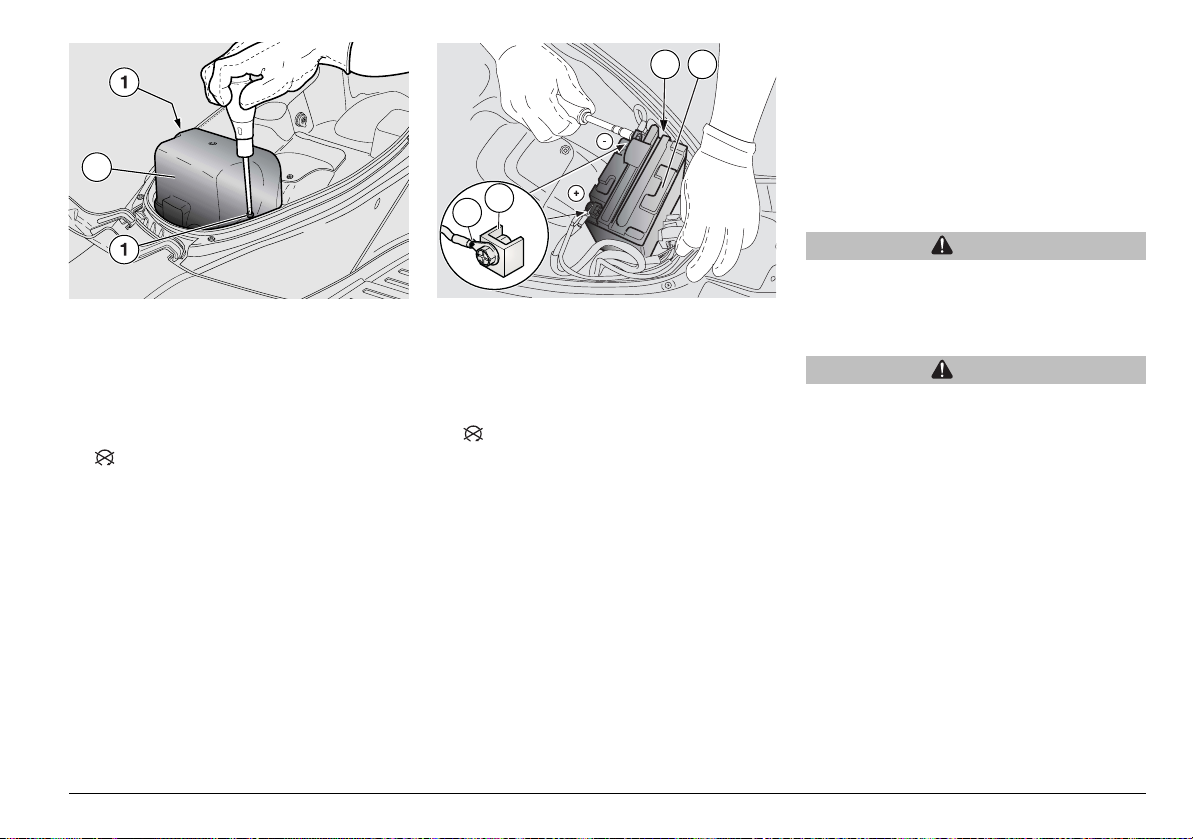 1

1

-

+