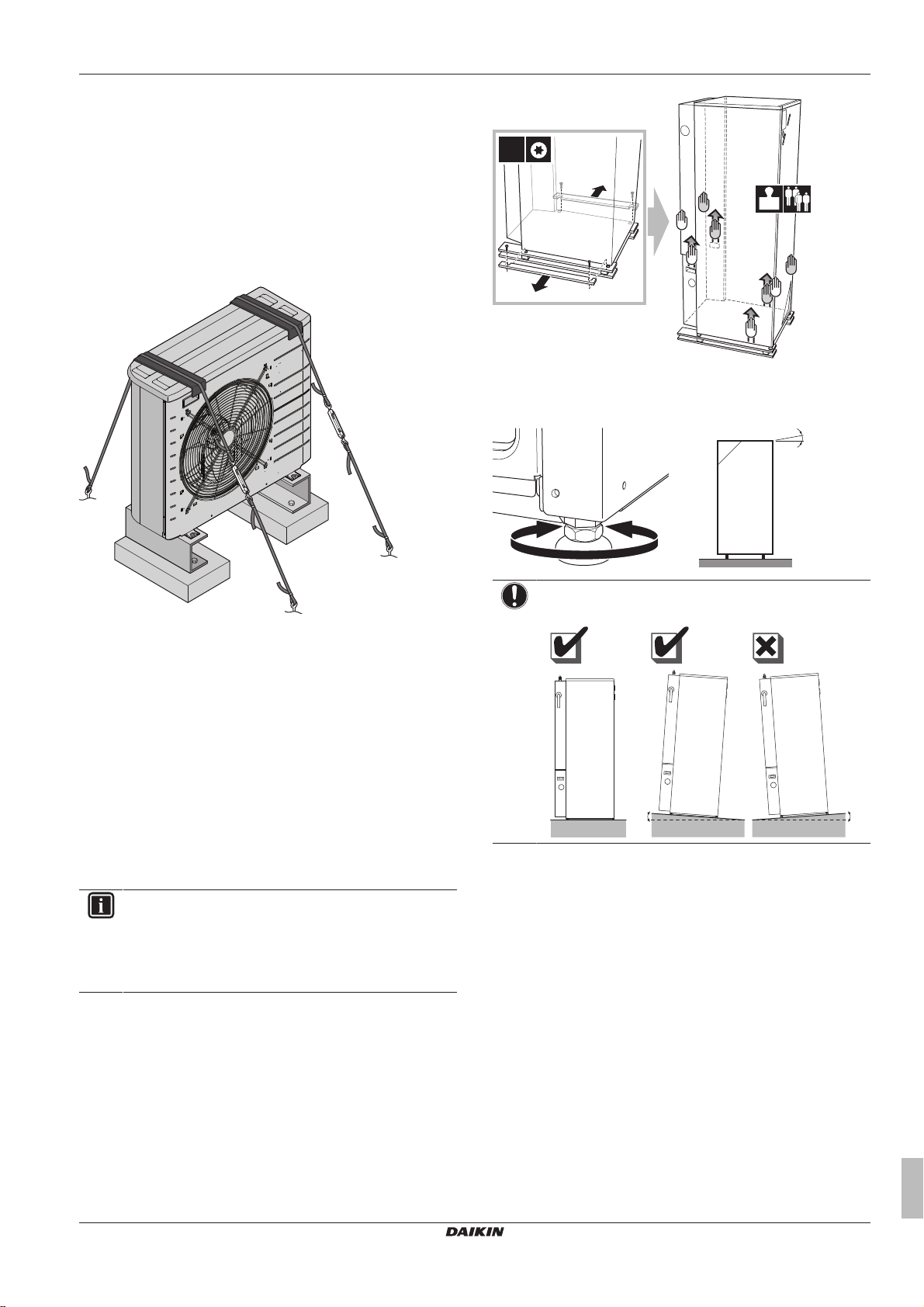 DAIKIN