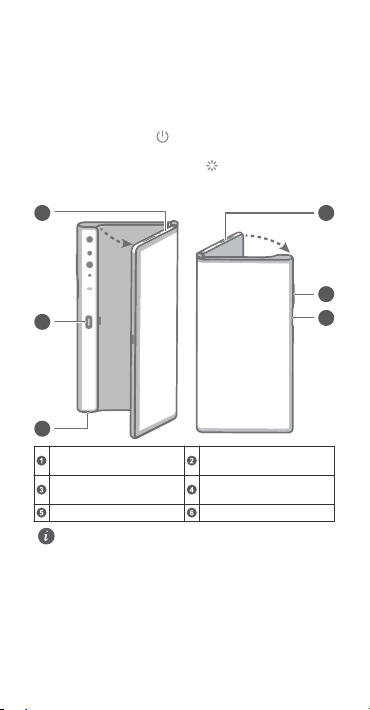 | 1 | | 2 | |
|---|---|---|---|
| 3 | | 4 | |
| 5 | | 6 | |