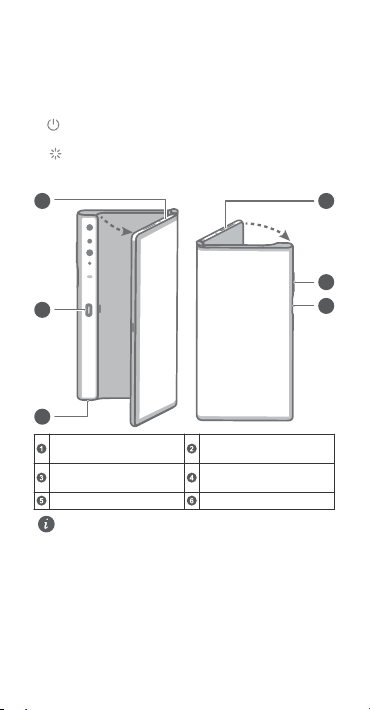 | 1 | | 2 | |
|---|---|---|---|
| 3 | | 4 | |
| 5 | | 6 | |