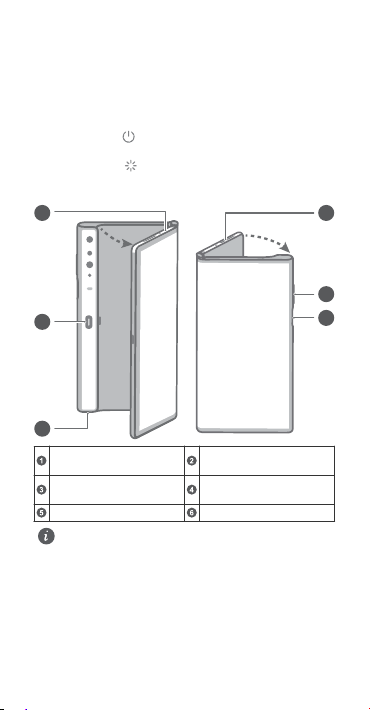 | 1 | | 2 | |
|---|---|---|---|
| 3 | | 4 | |
| 5 | | 6 | |