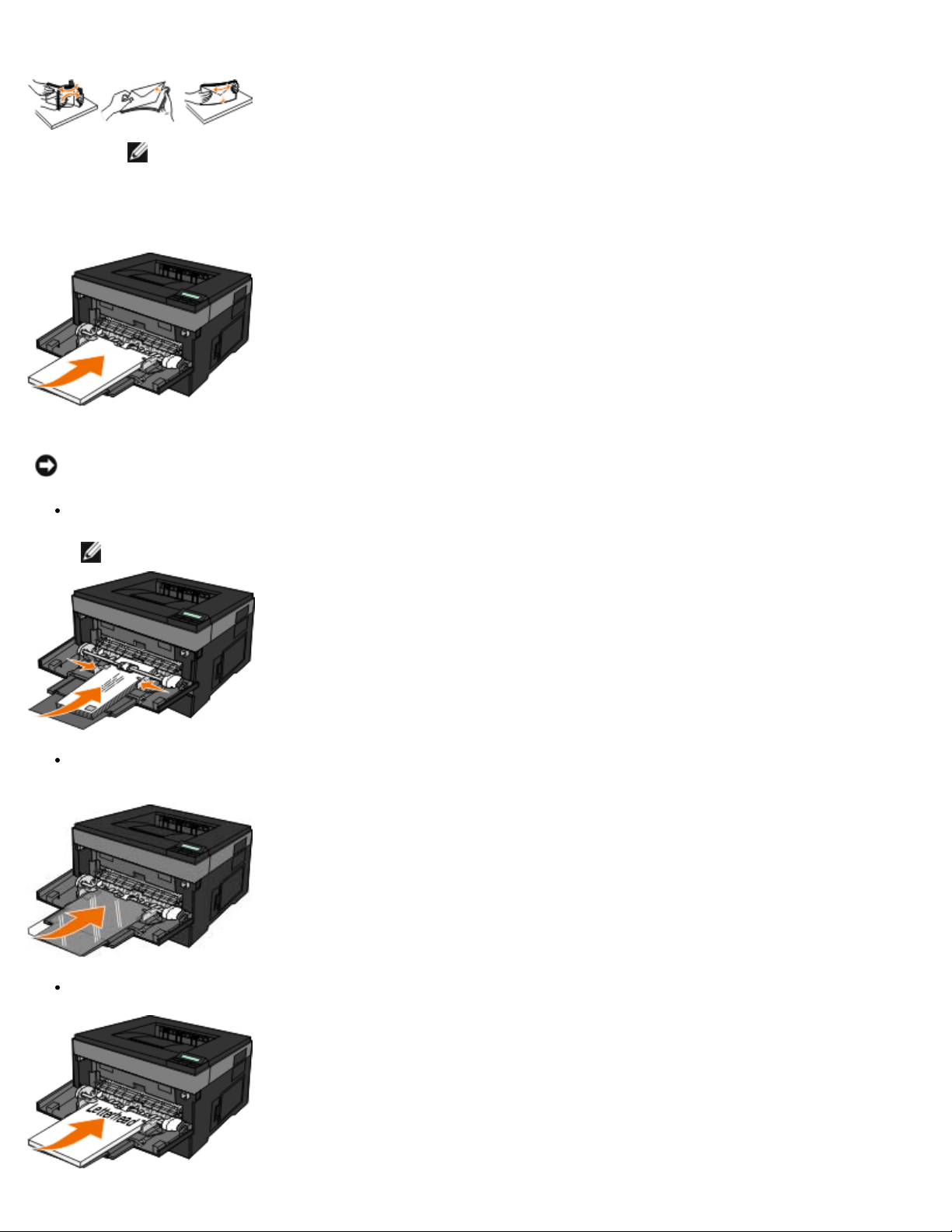 Letterhead