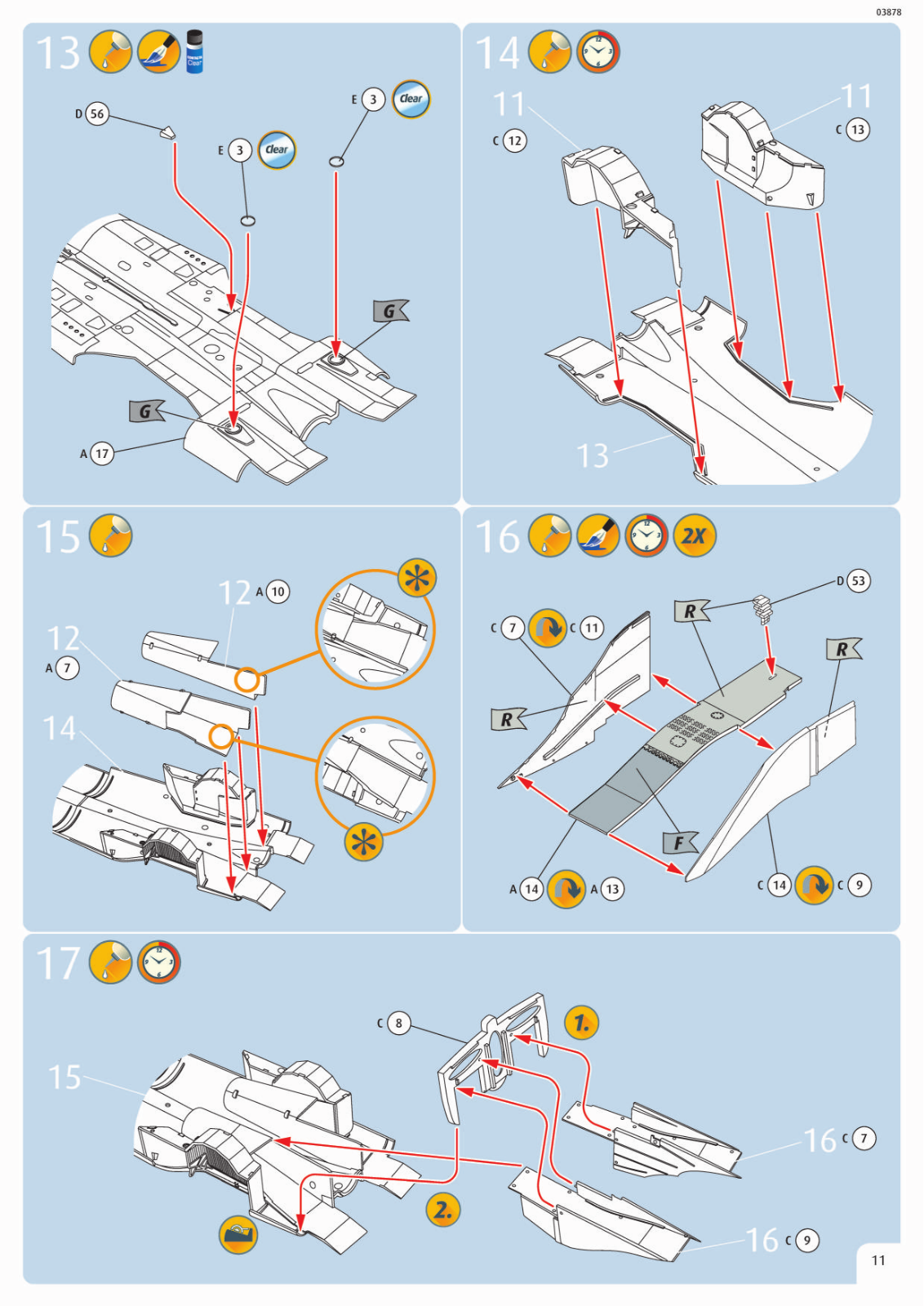 03878

13

D 56

E 3 Clear

E 3 Clear

G

G

A 17

14

11

C 12

11

C 13

13

15

12 A 10

12

A 7

14

16

2X

D 53

C 7 C 11

R

R

R

F

A 14 A 13

C 14 C 9

17

C 8

1.

15

16 C 7

2.

16 C 9

11