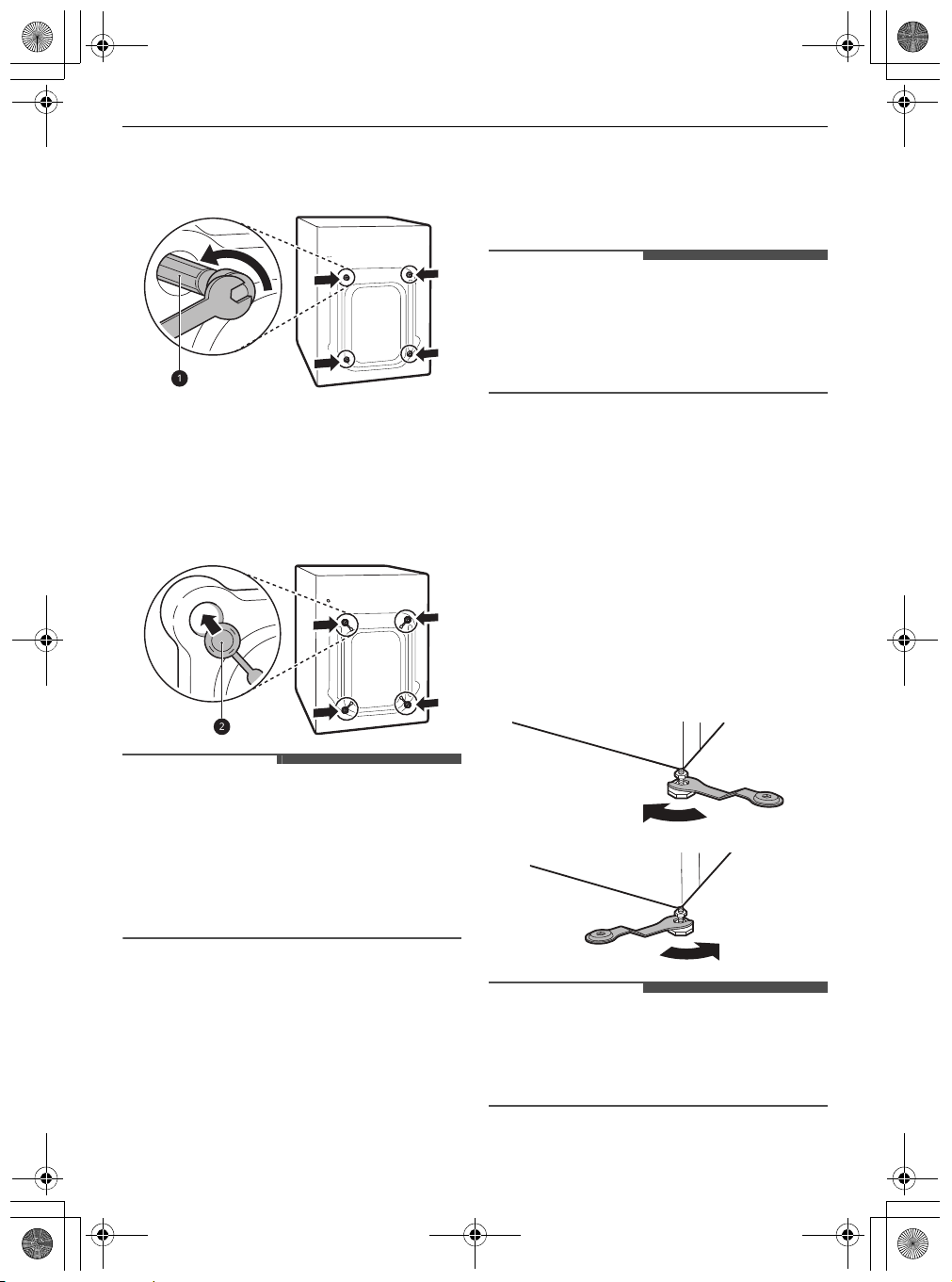 1

2