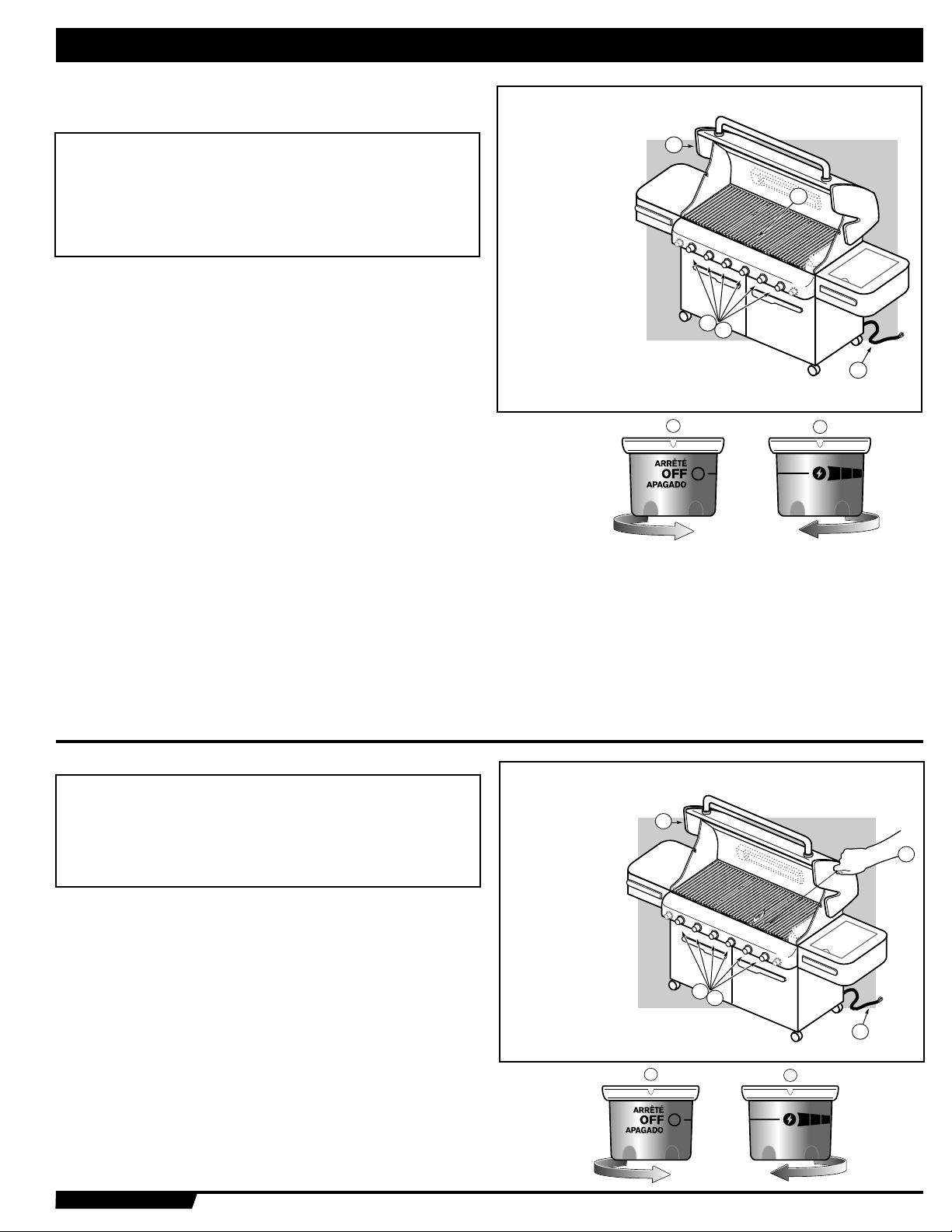 ARRÊTÉ
OFF
APAGADO

ARRÊTÉ
OFF
APAGADO