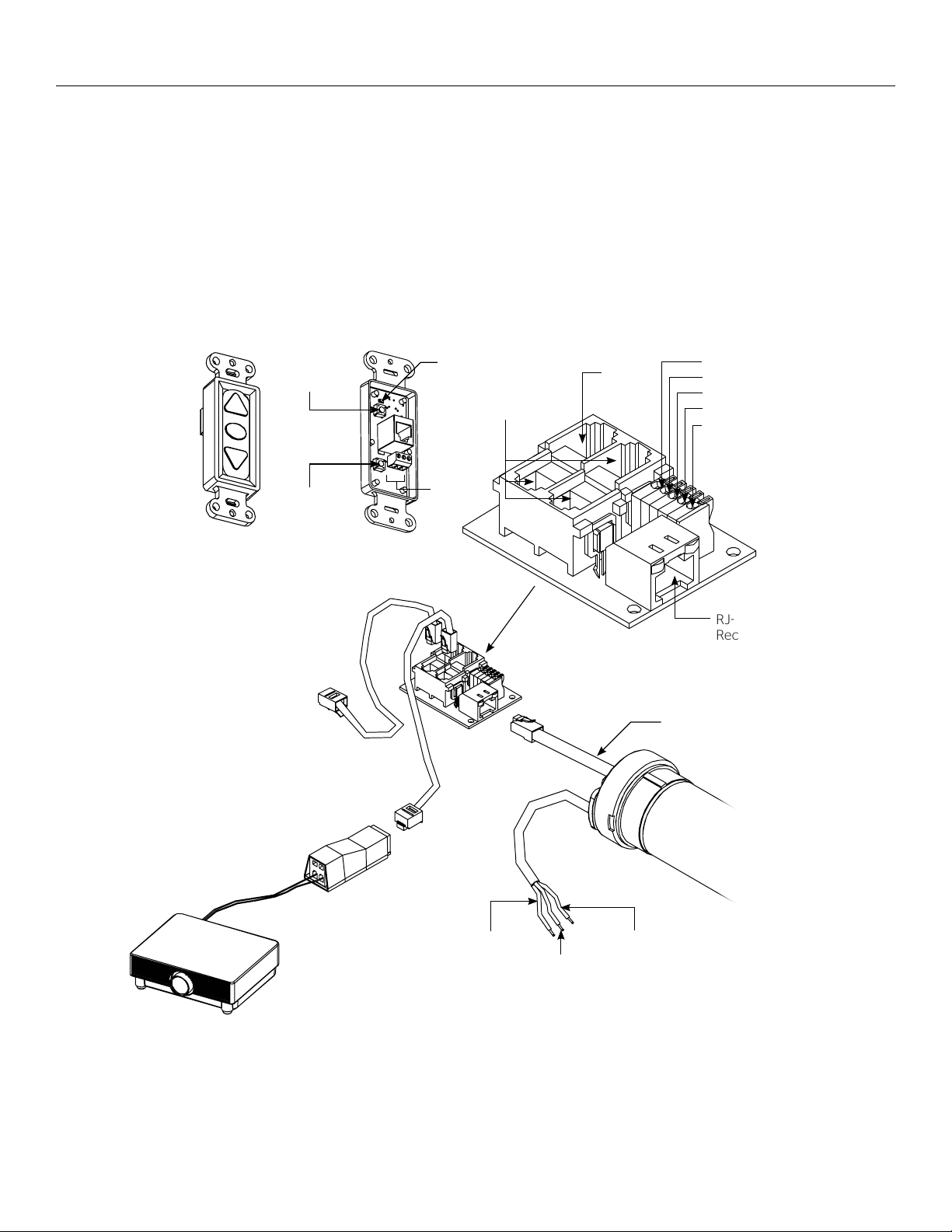 RJ-
Rec