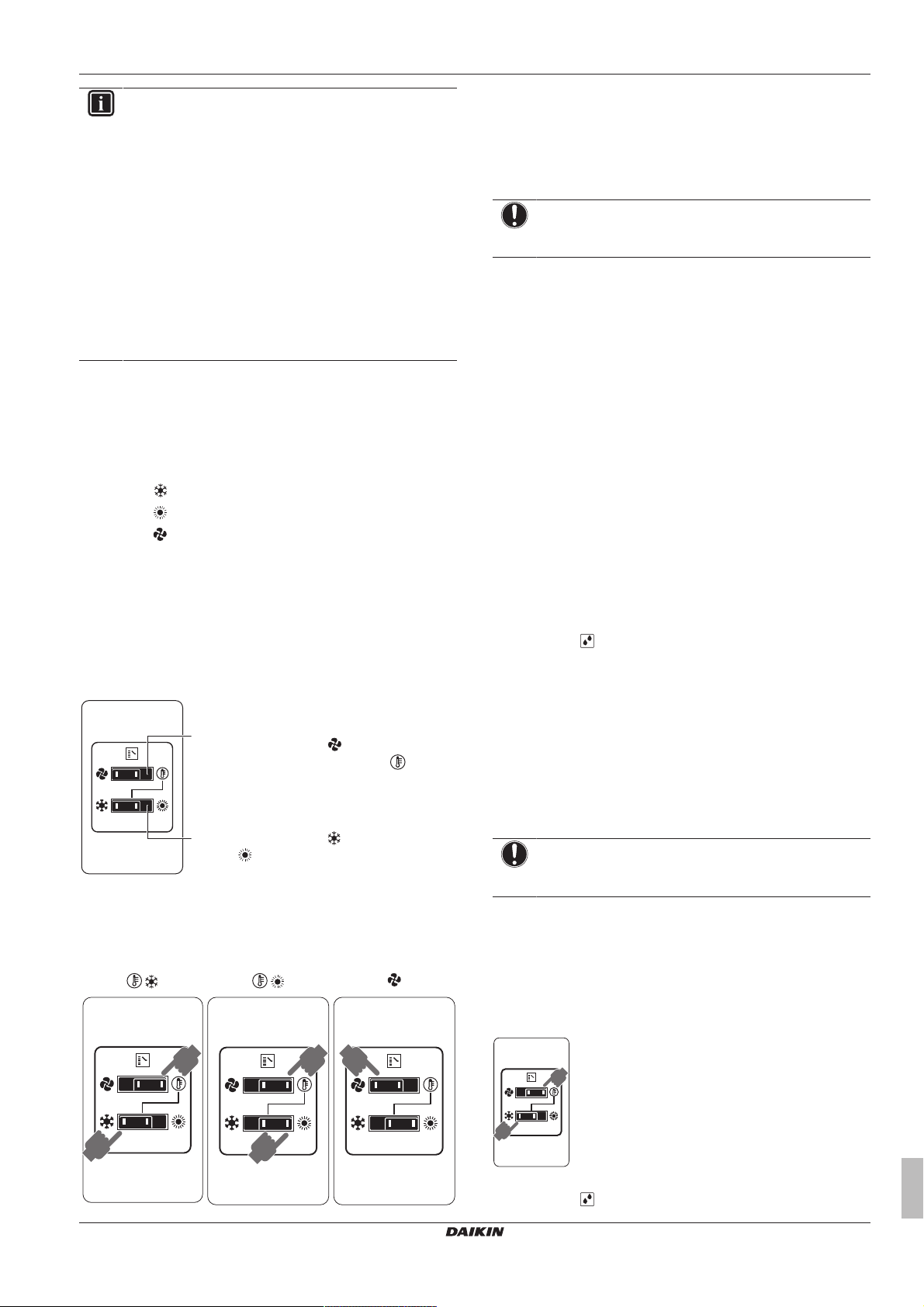 DAIKIN