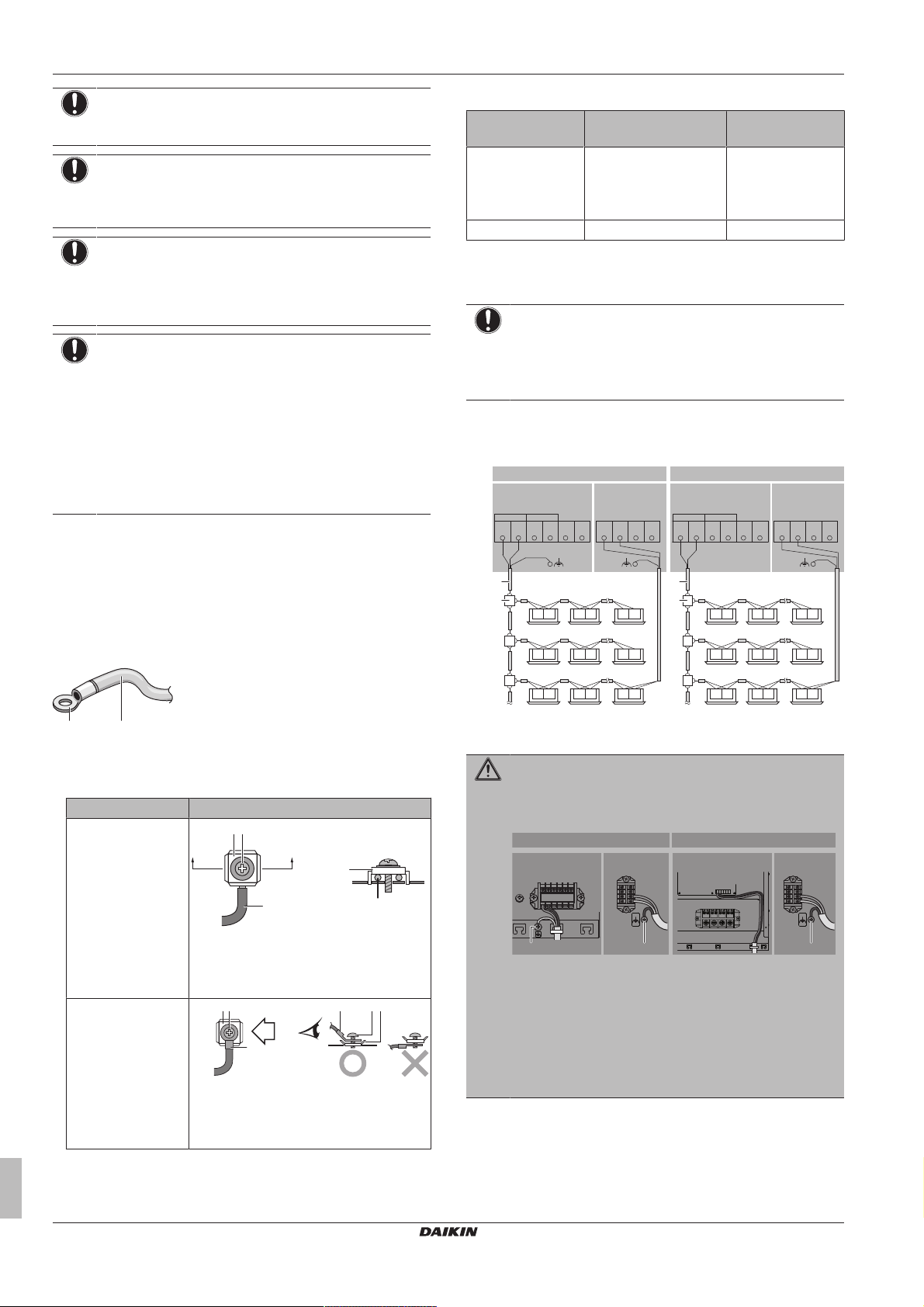 DAIKIN