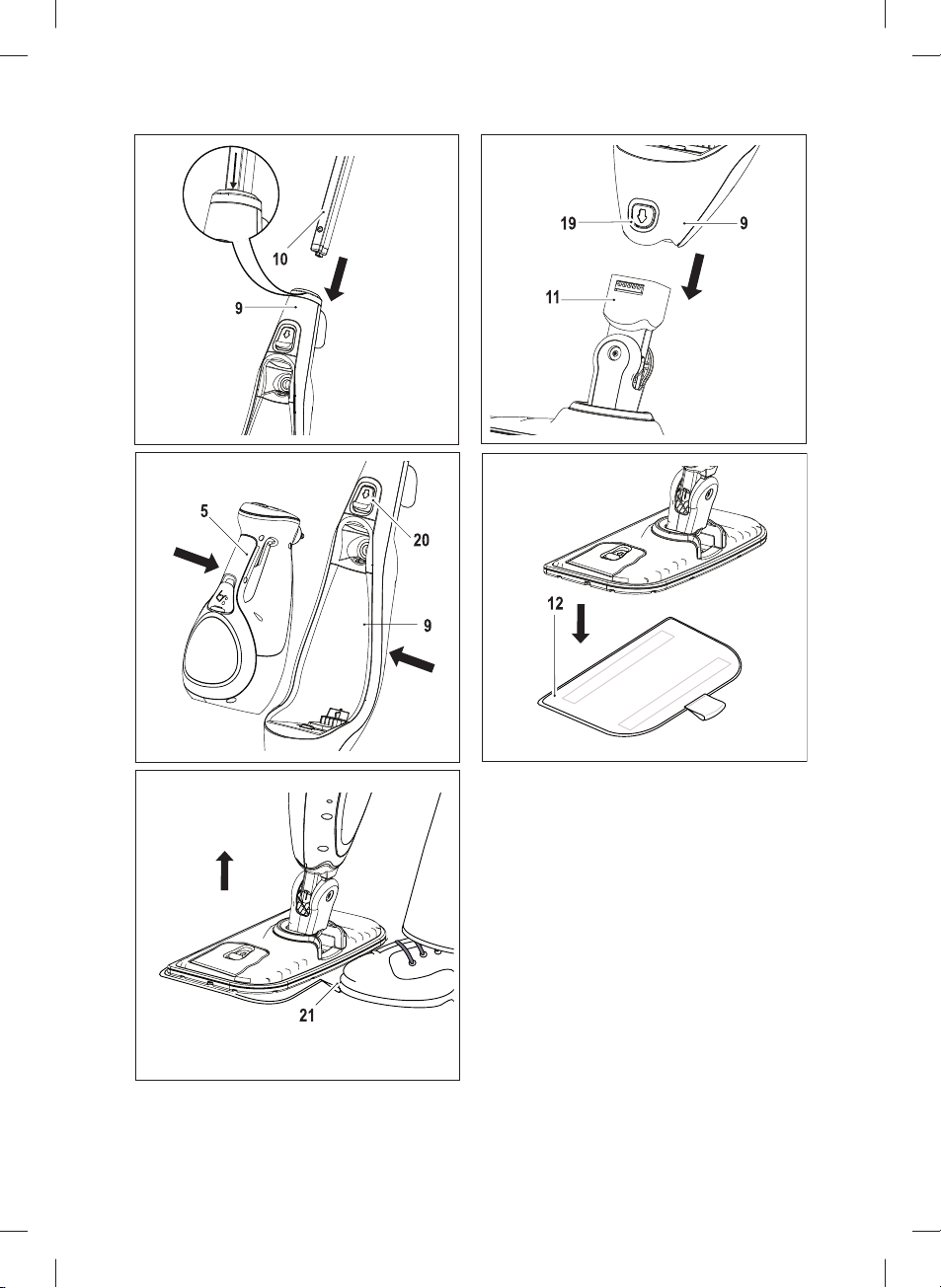 10
9
19
9
11
5
20
9
12
21