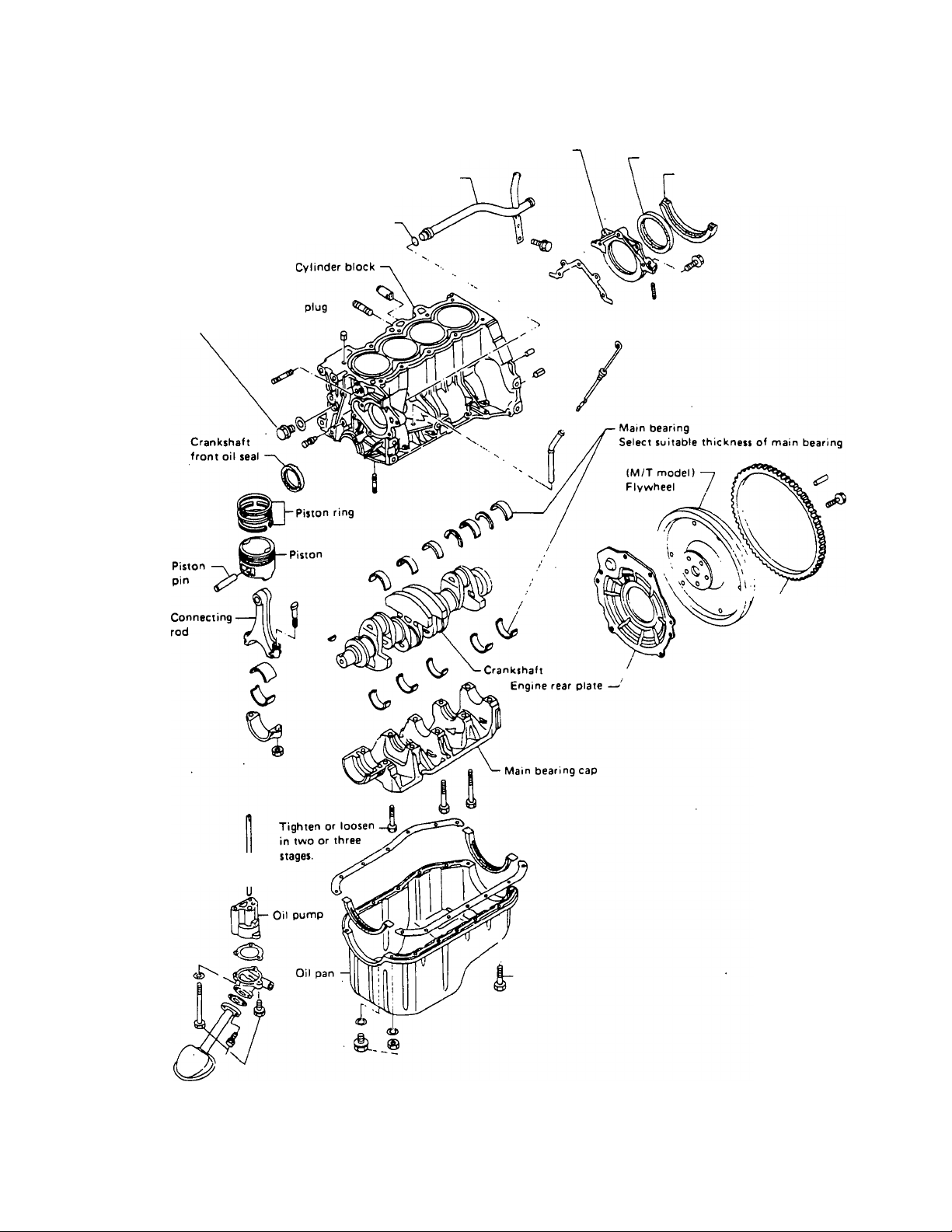 Cylinder block

plug

Crankshaft front oil seal

Main bearing
Select suitable thickness of main bearing

(M/T model)
Flywheel

Piston ring

Piston

Piston pin

Connecting rod

Crankshaft

Engine rear plate

Main bearing cap

Tighten or loosen in two or three stages.

Oil pump

Oil pan