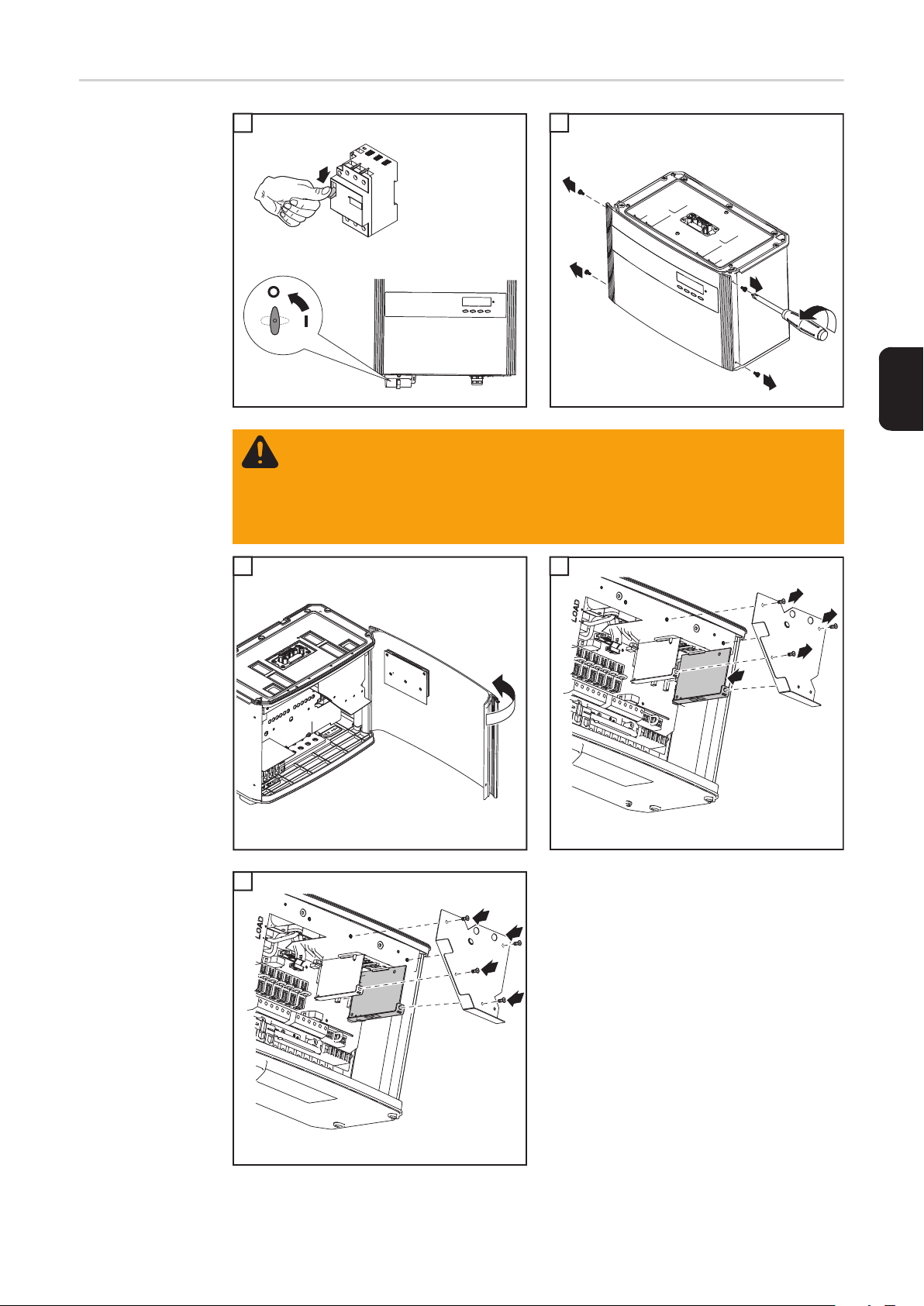 O

I

LOAD

LOAD