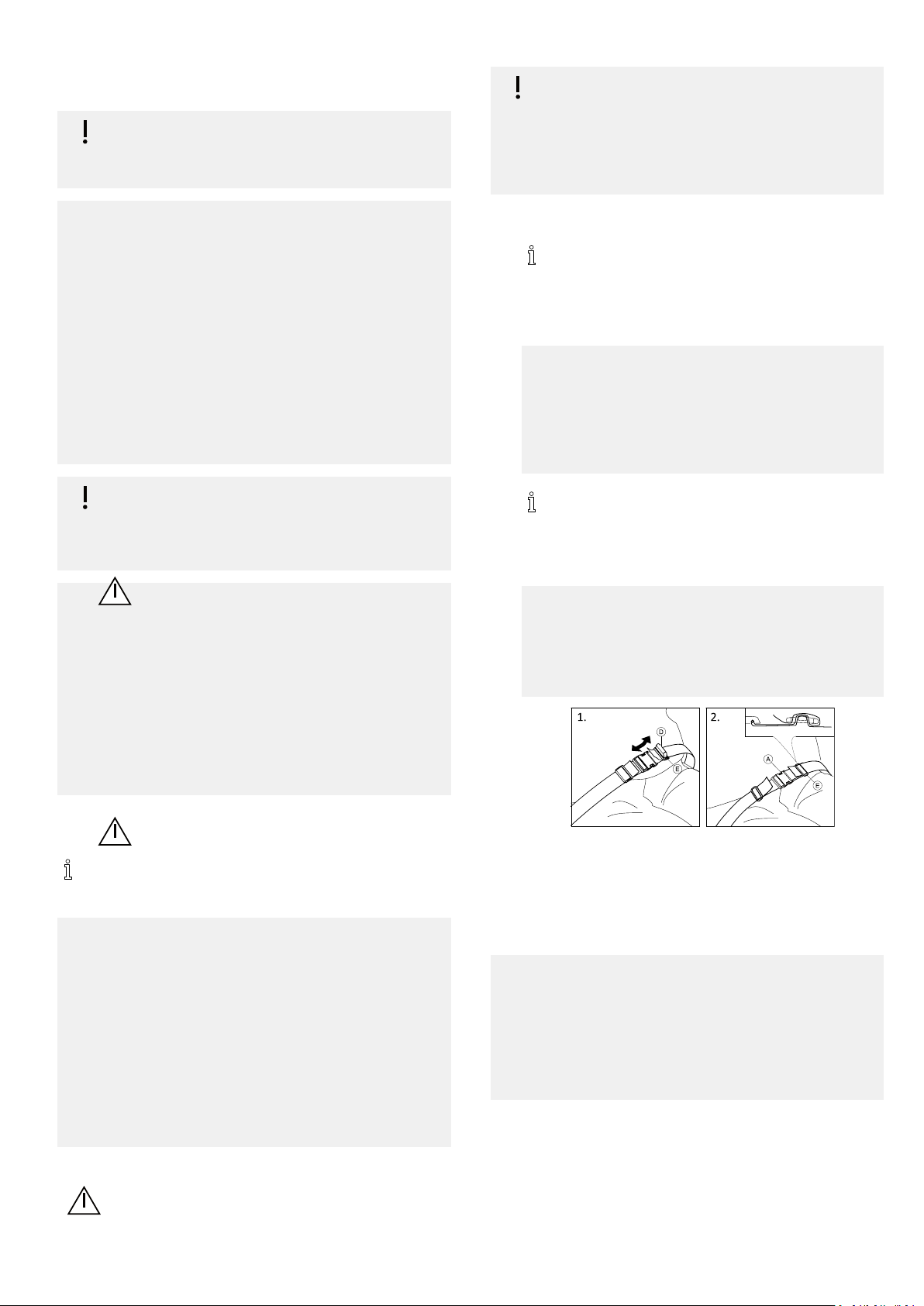 1.

D

E

2.

A

E