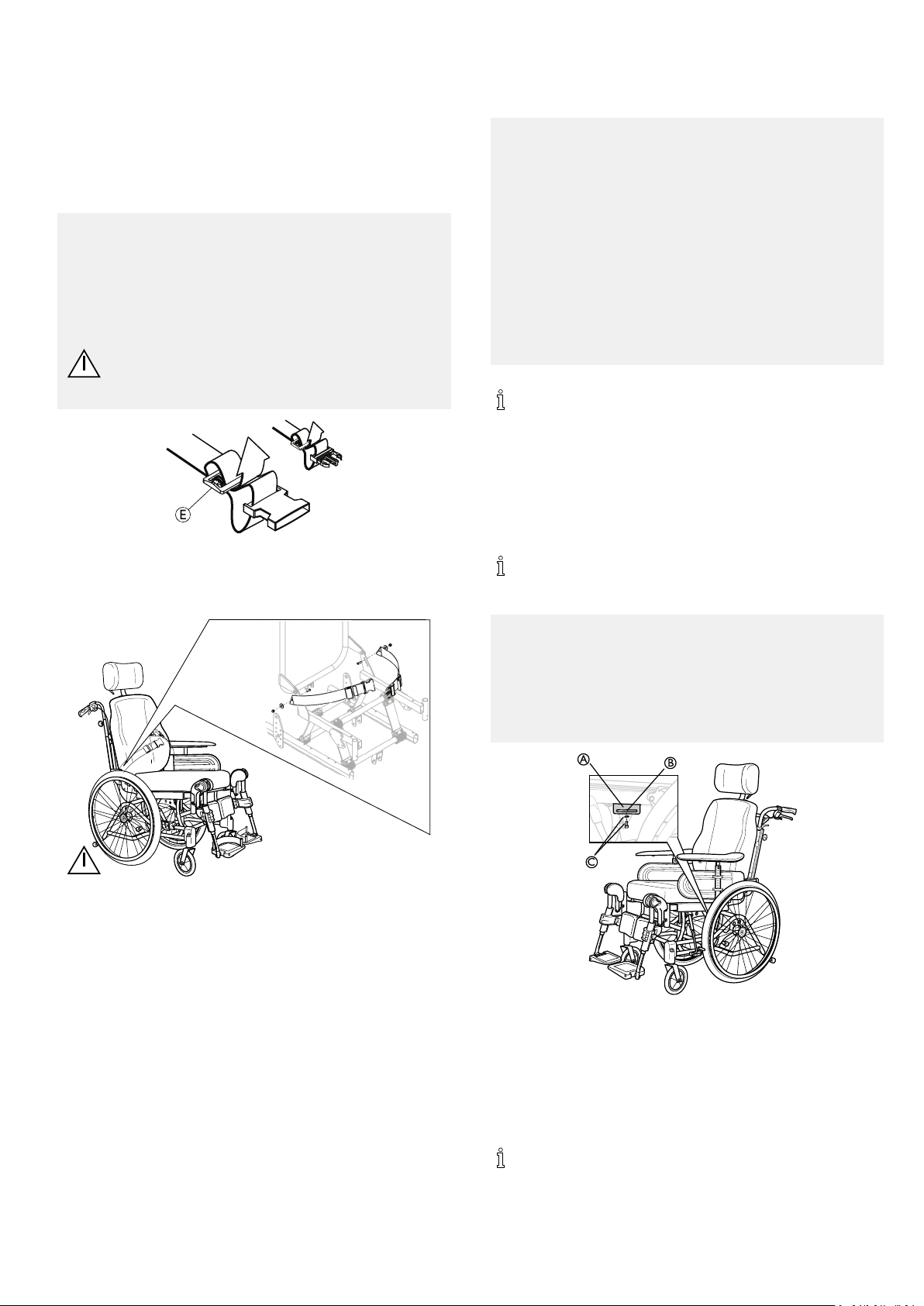 E

A

B

C