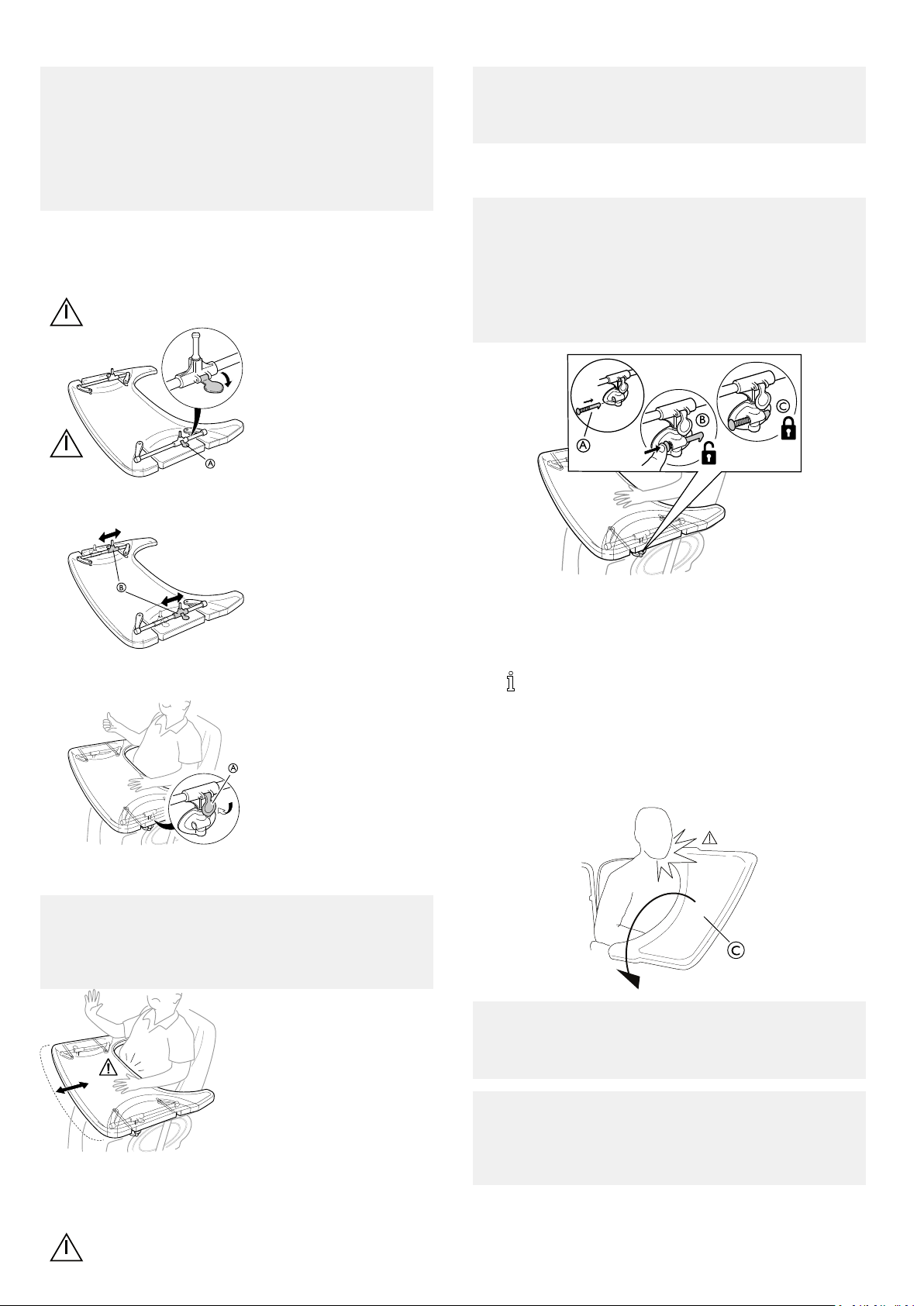 A

B

A

A

B

C

C