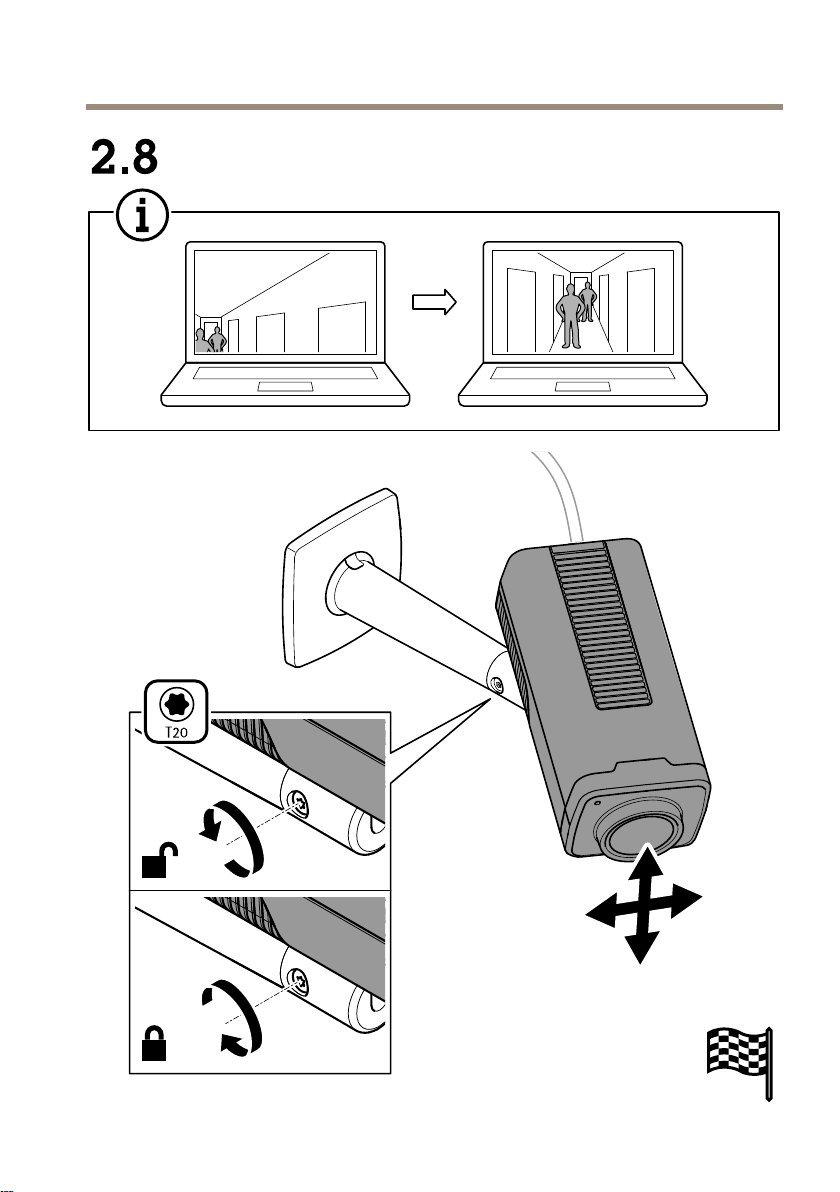 2.8

T20