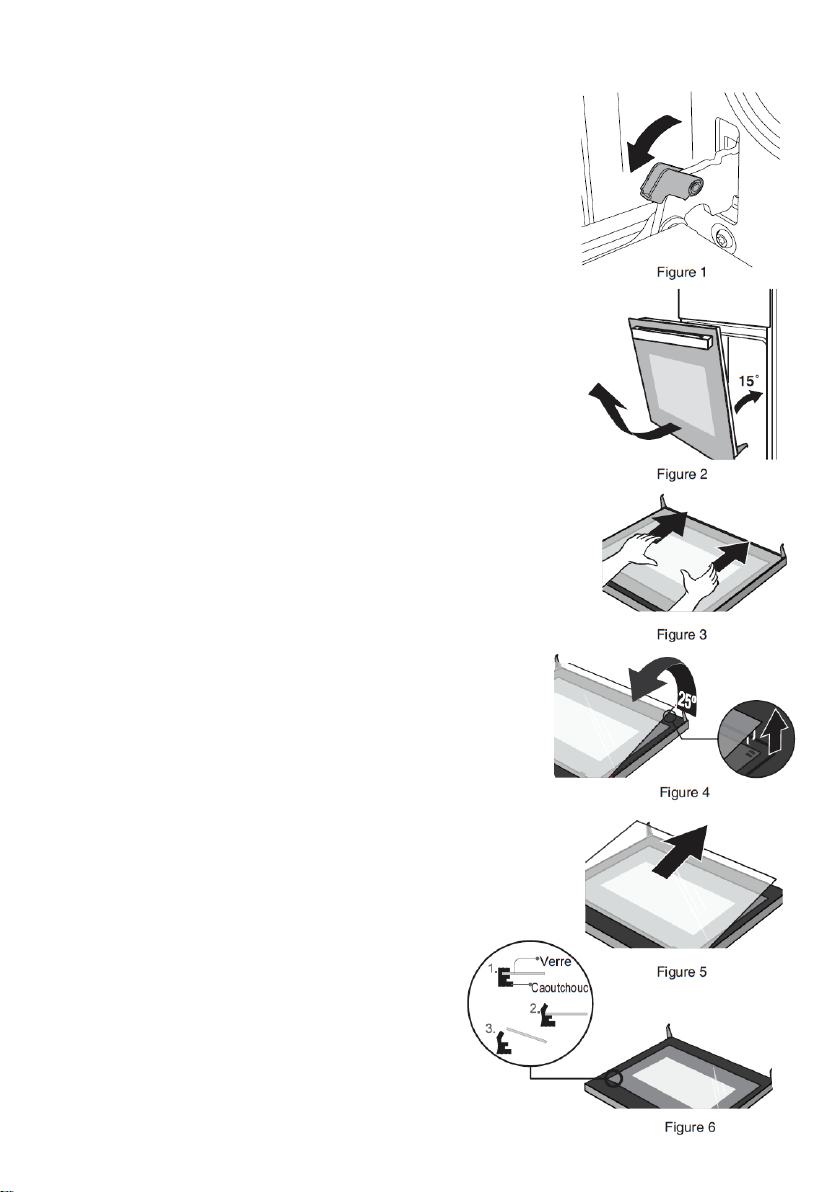 Figure 1

15°

Figure 2

Figure 3

25°

Figure 4

Figure 5

1.

Verre

Caoutchouc

2.

3.

Figure 6