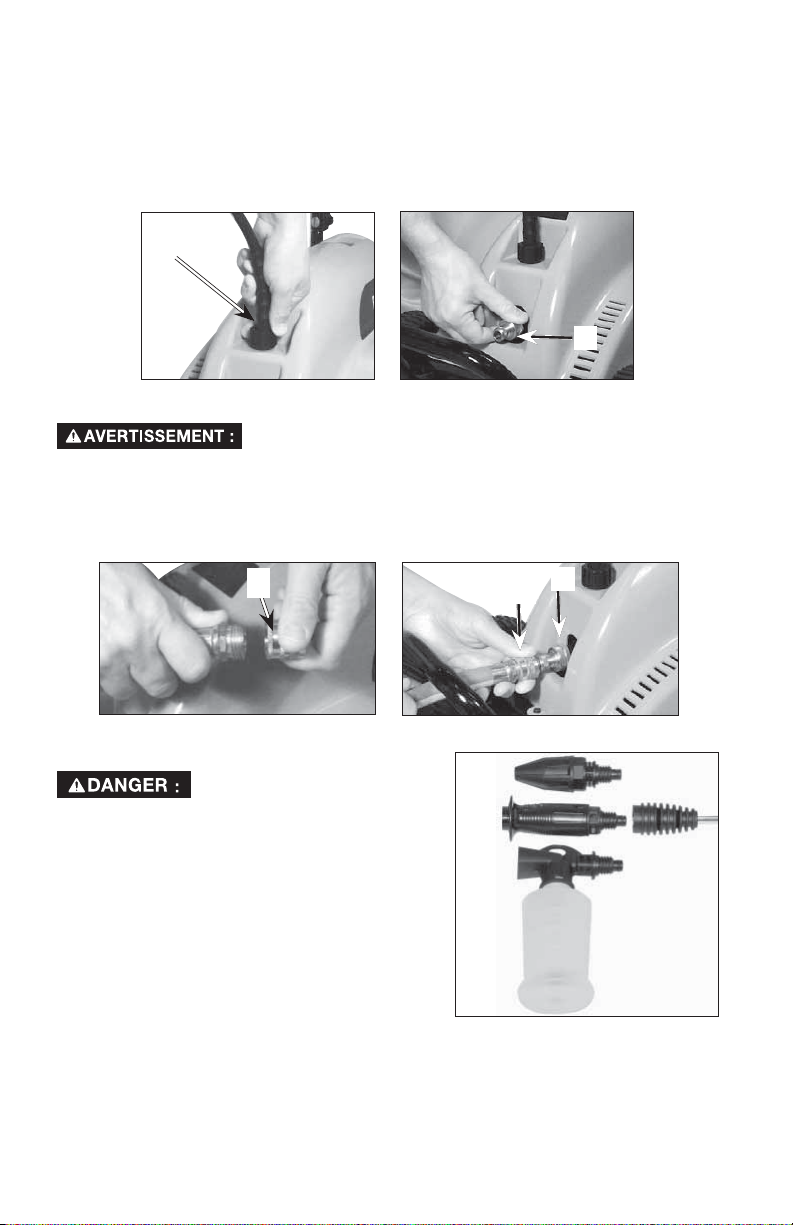 AVERTISSEMENT :

DANGER :