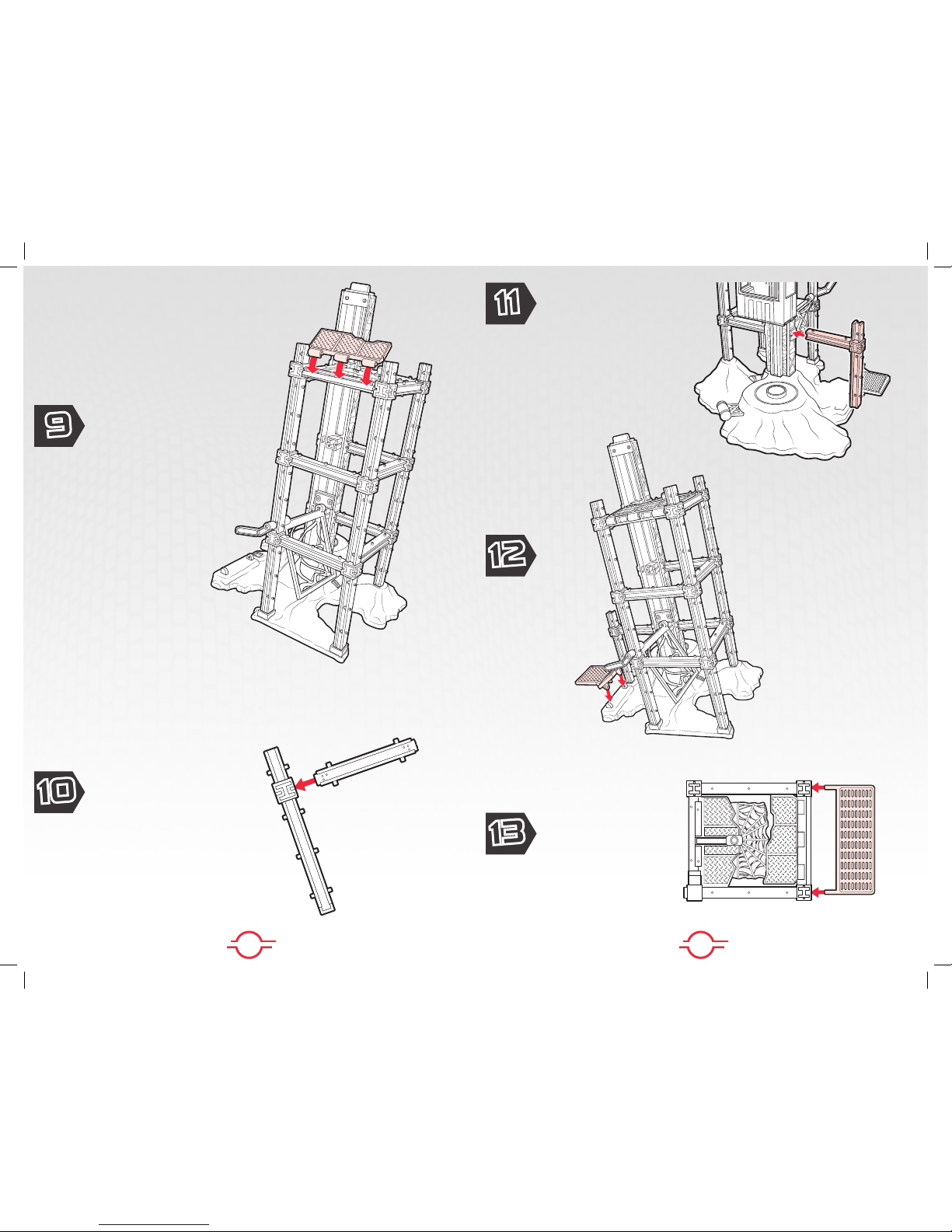 9

10

11

12

13