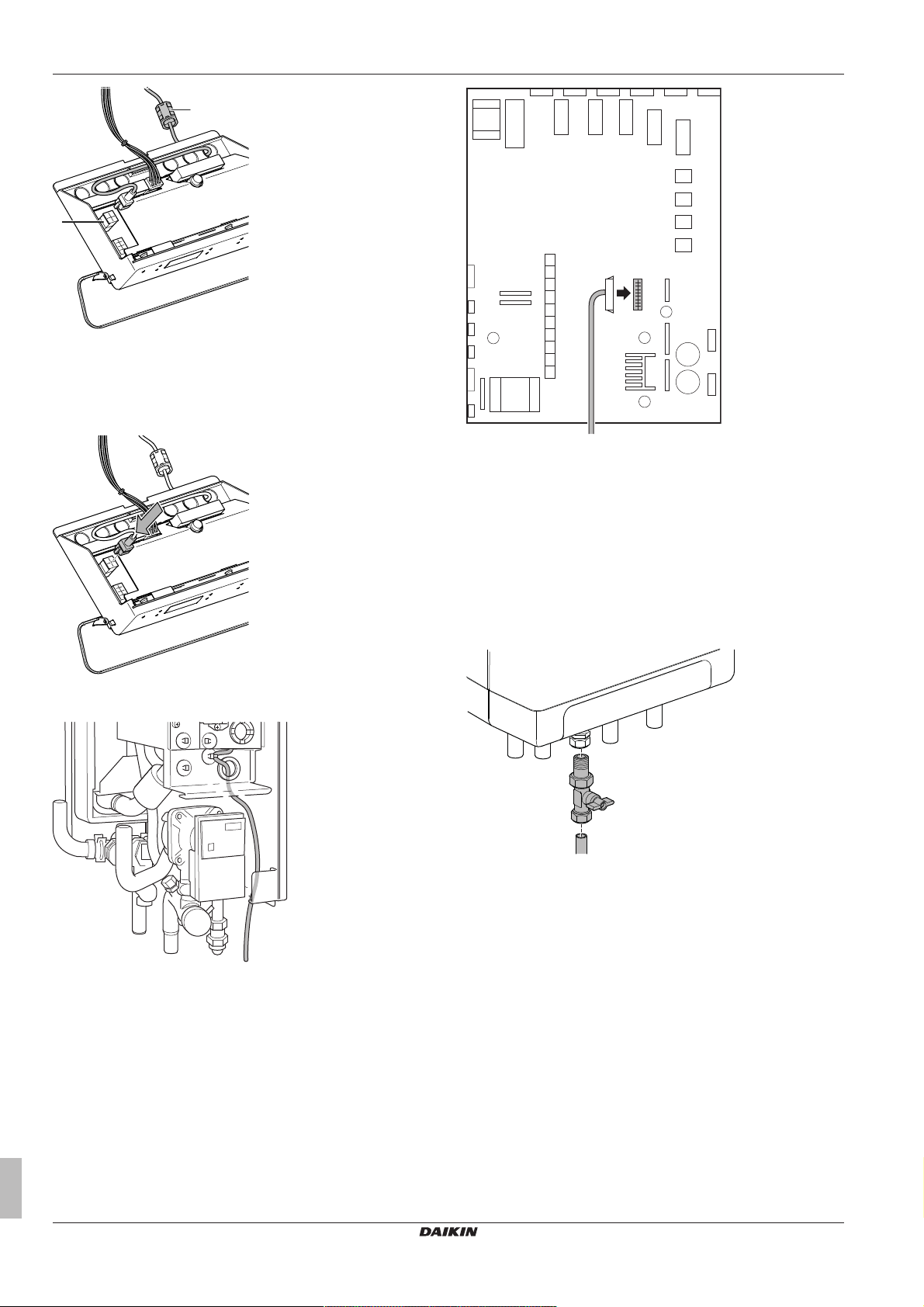 DAIKIN