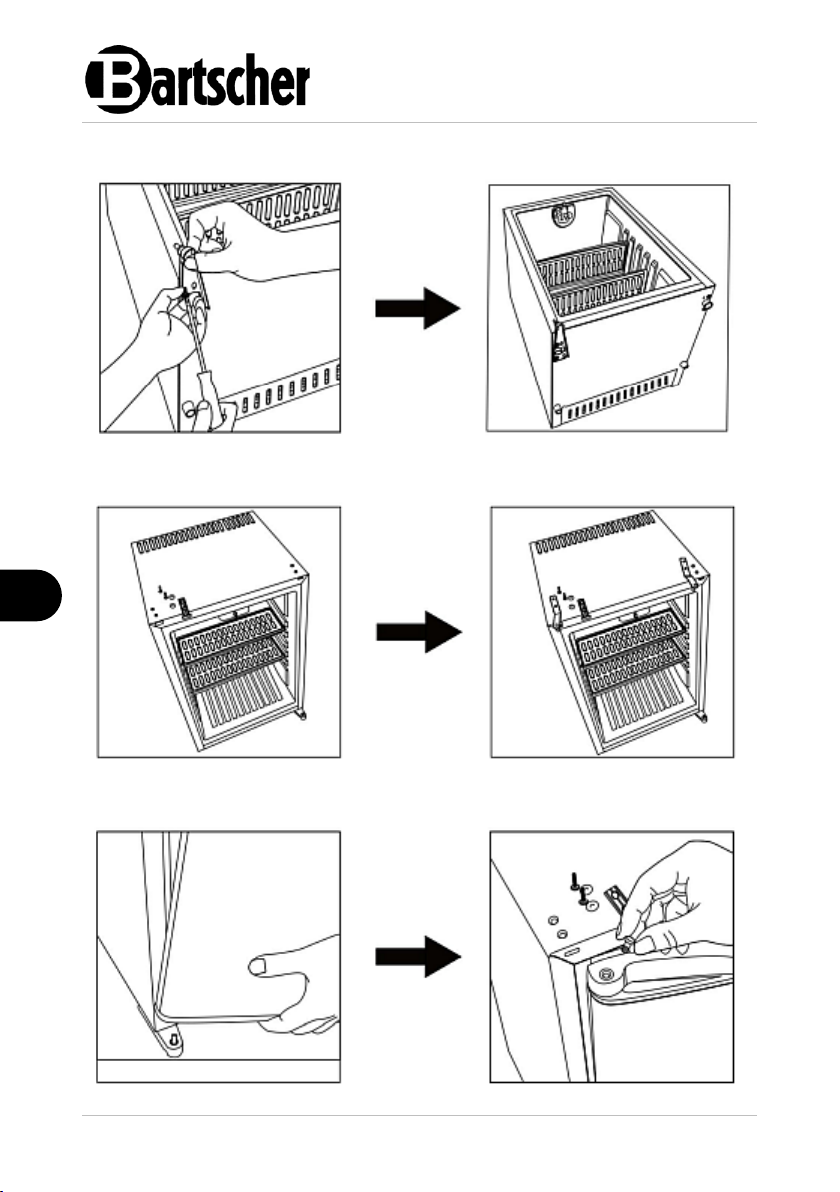 Bartscher