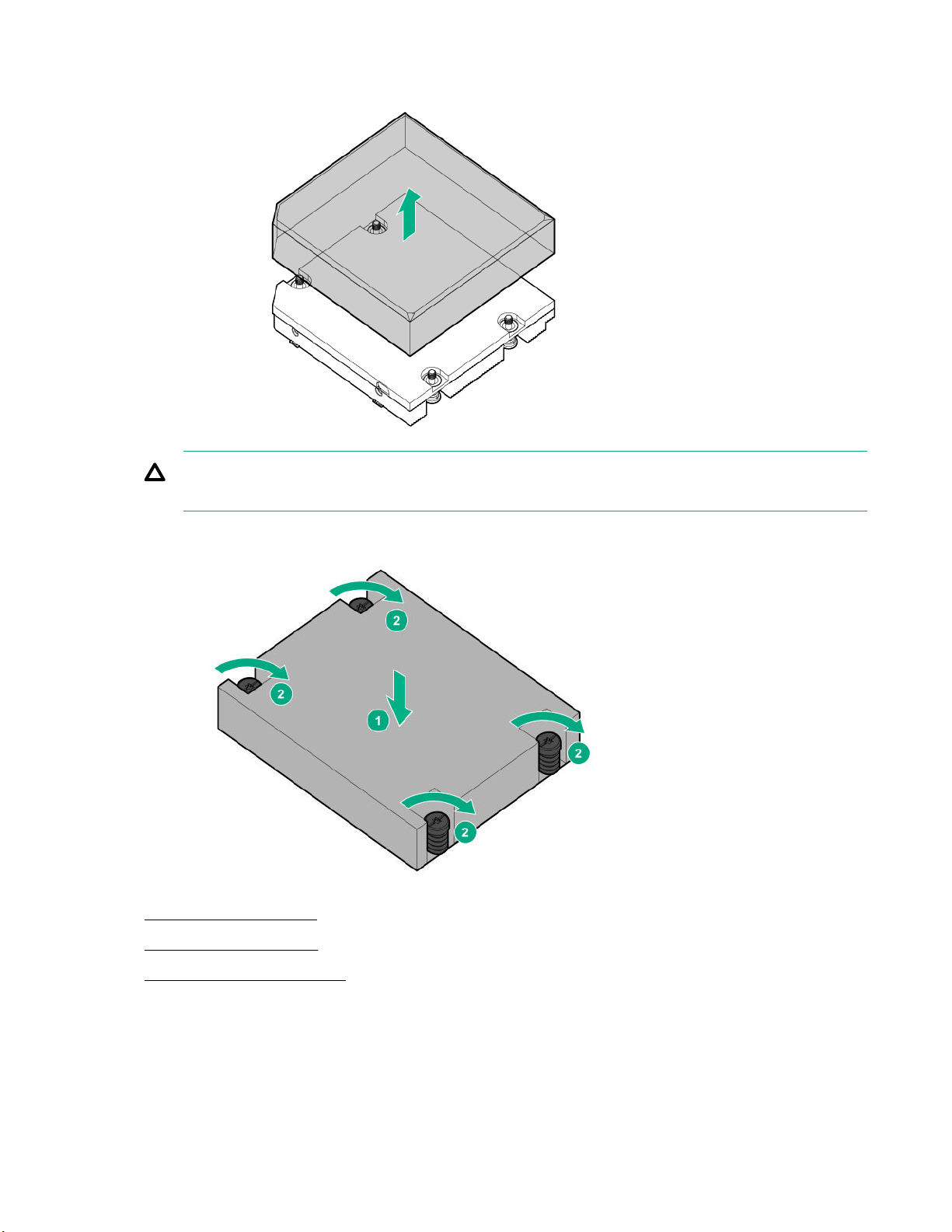 2

2

1

2

2