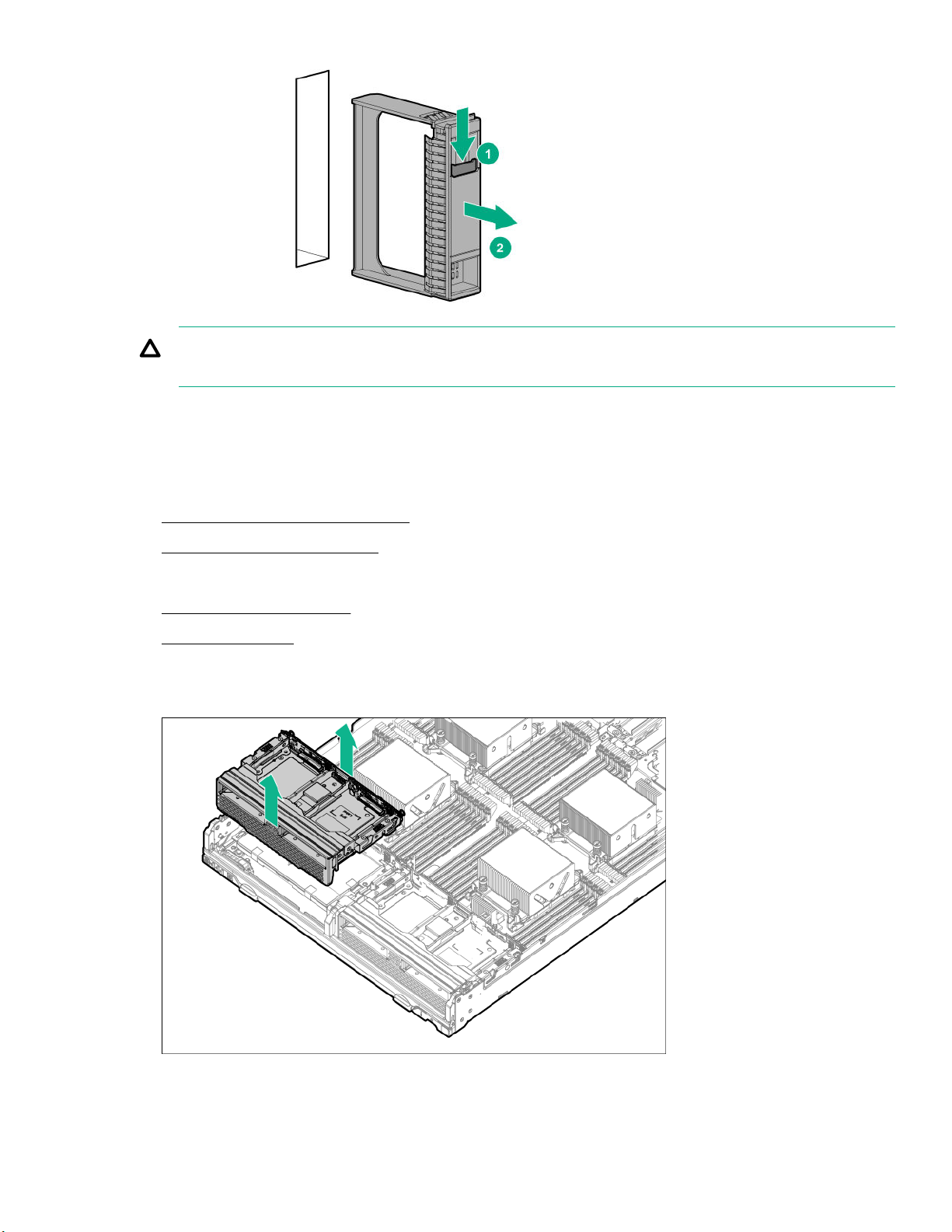 1

2