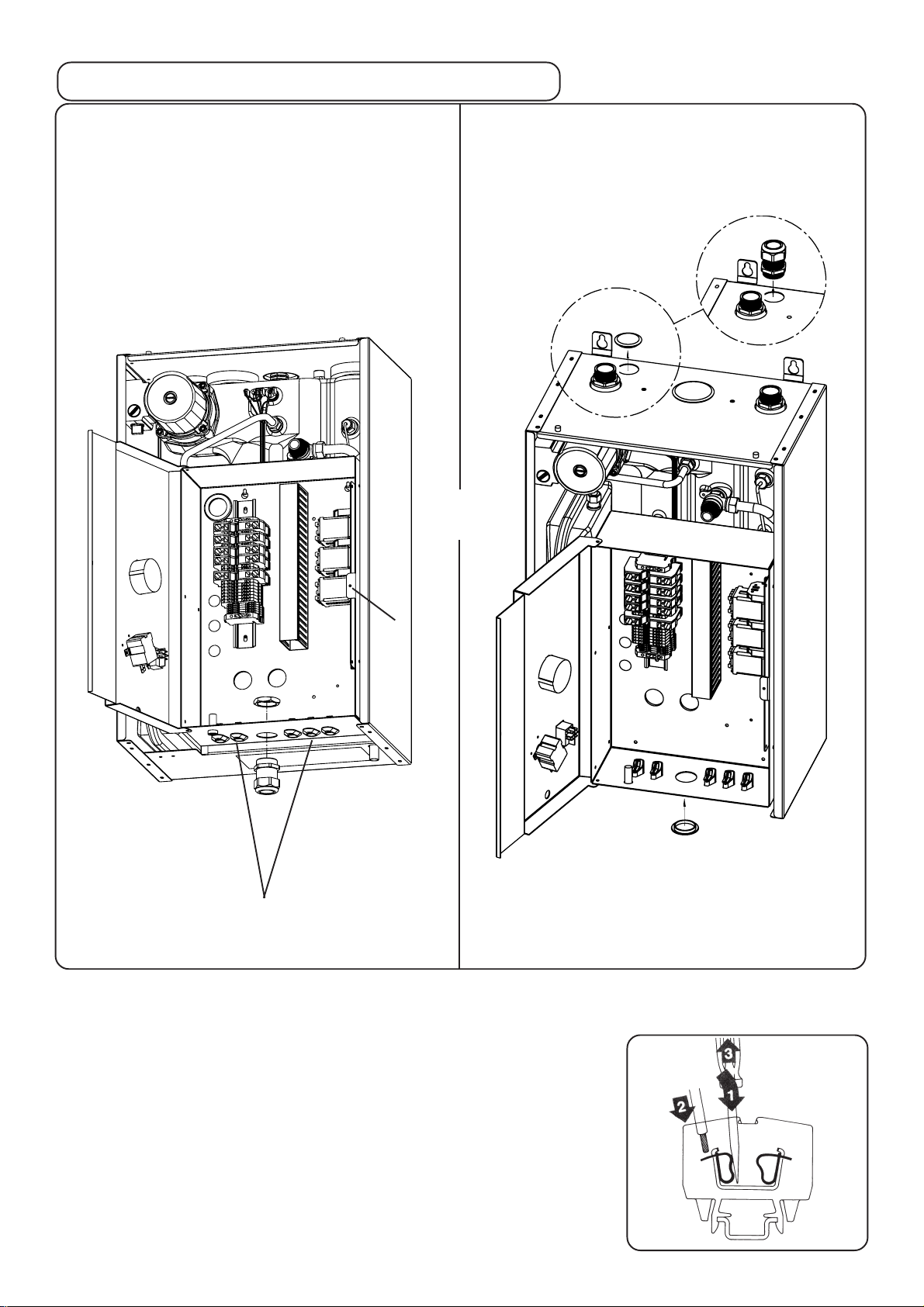 3
2
1