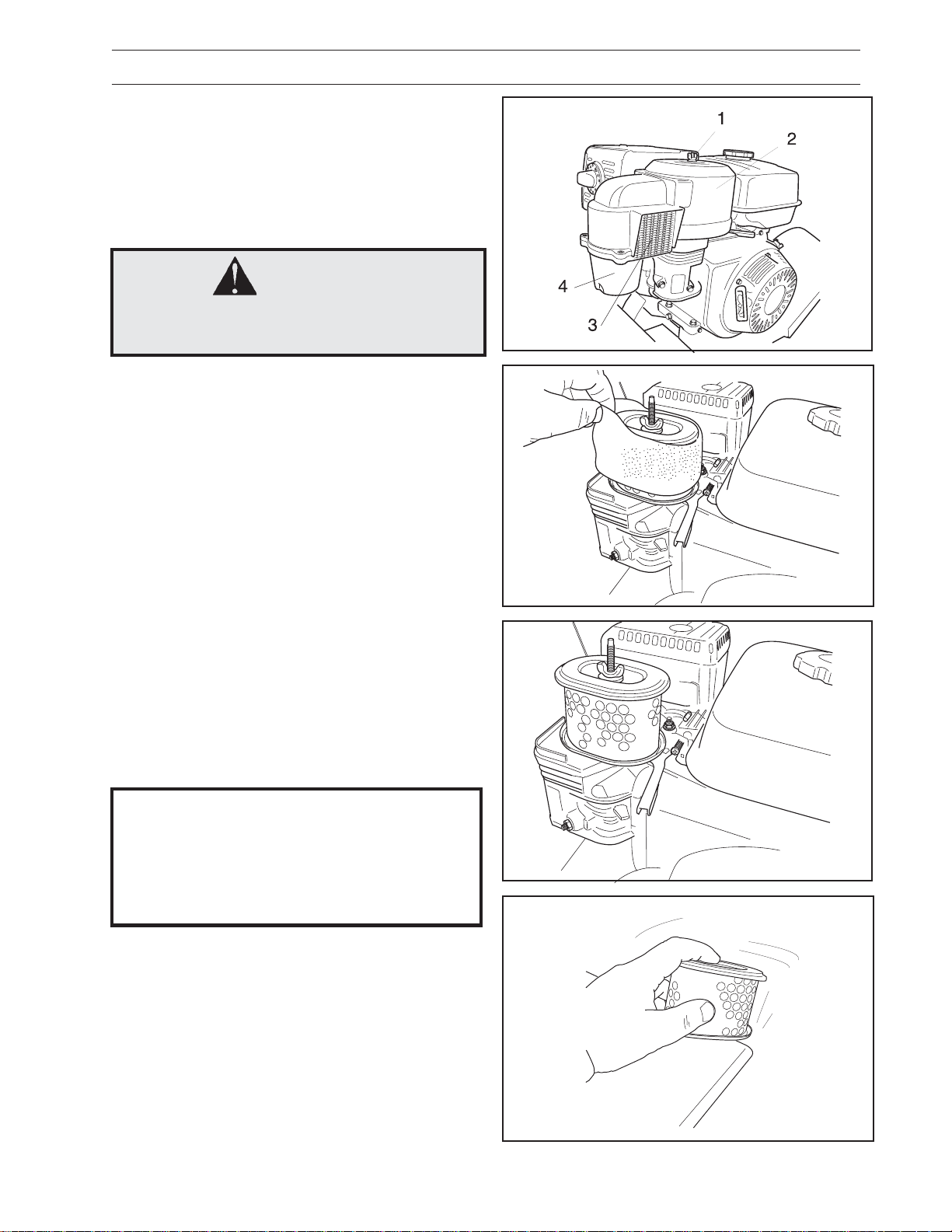 1
2
4
3