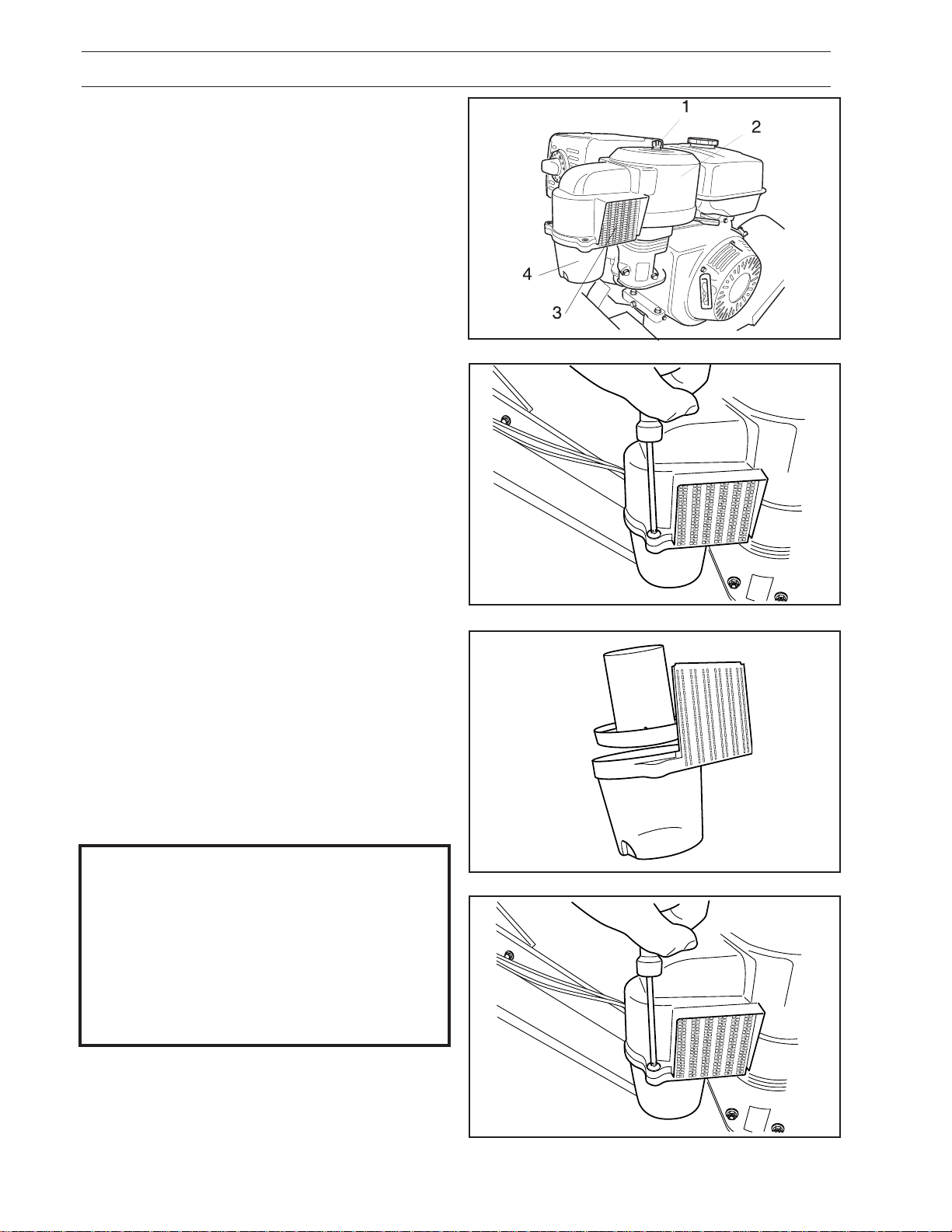 1
2
4
3