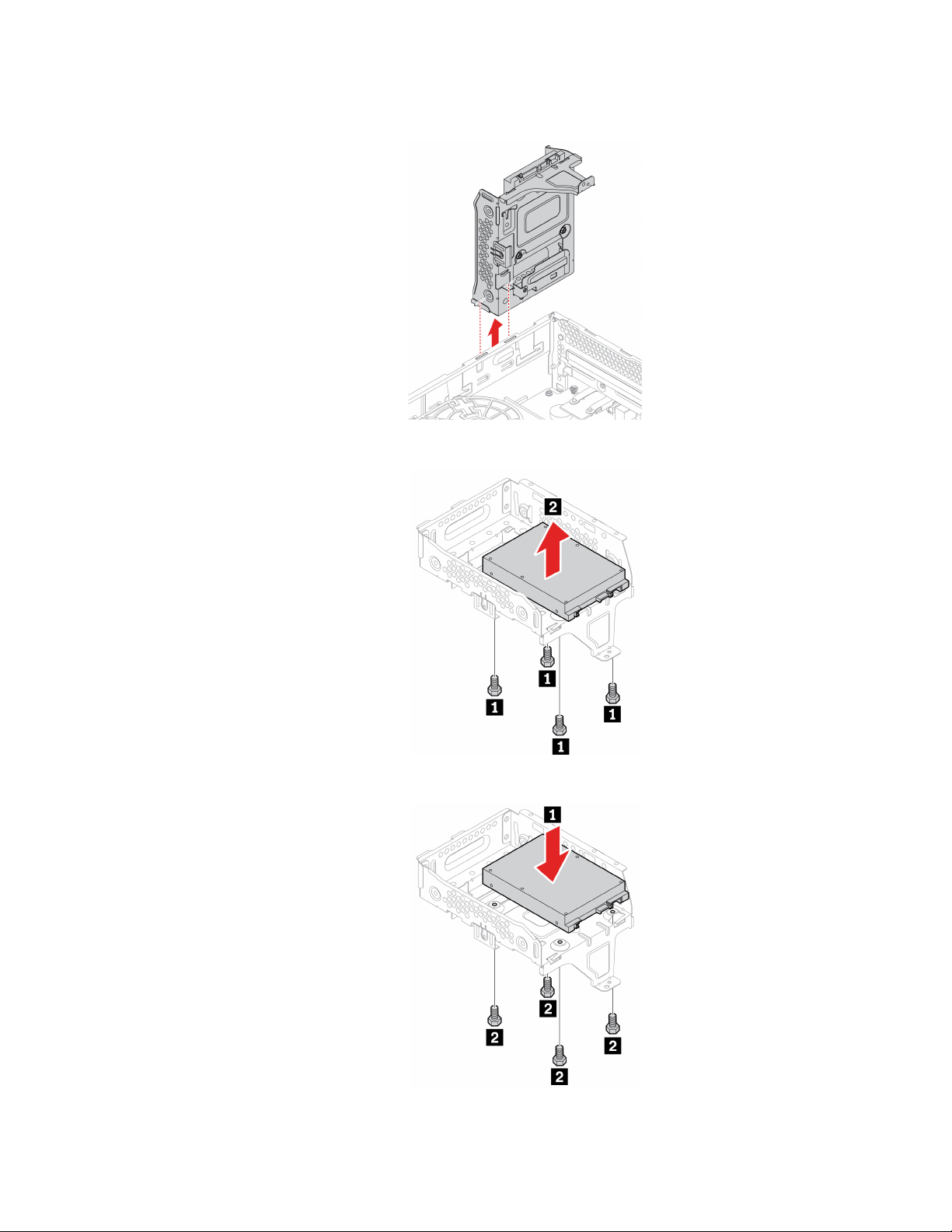 2

1

1

1

1

1

2

2

2

2