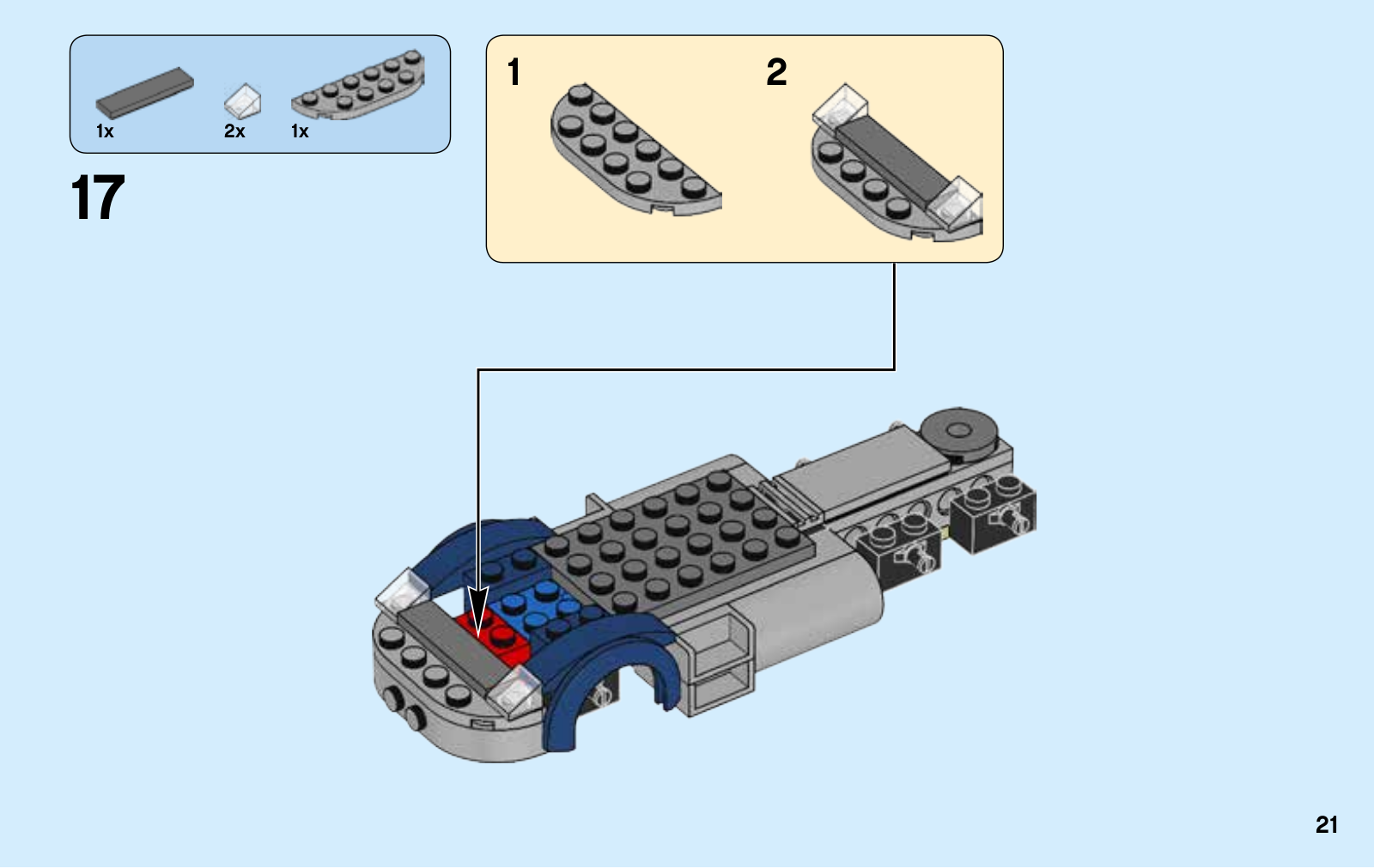 1x 2x 1x

17

1

2

21