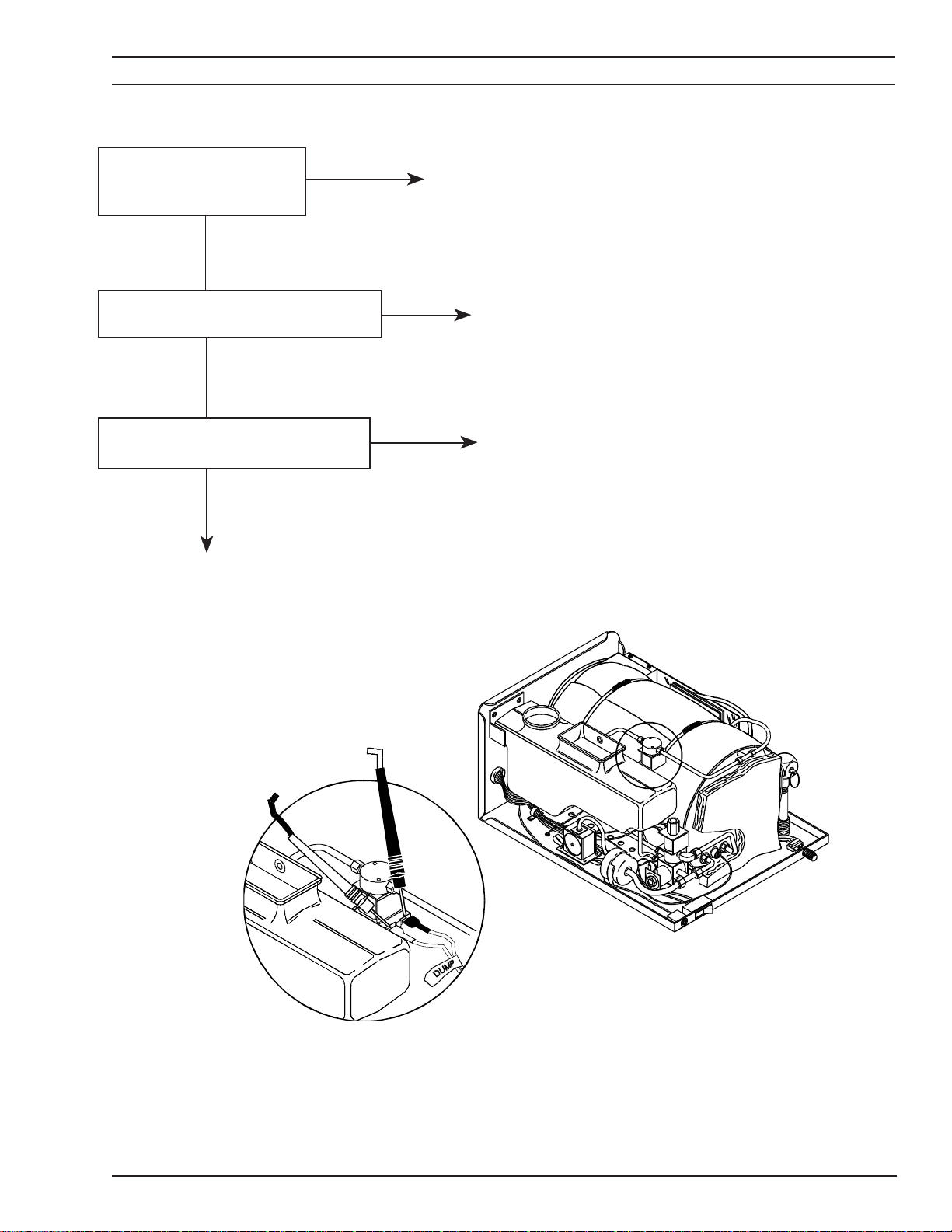 DUMP