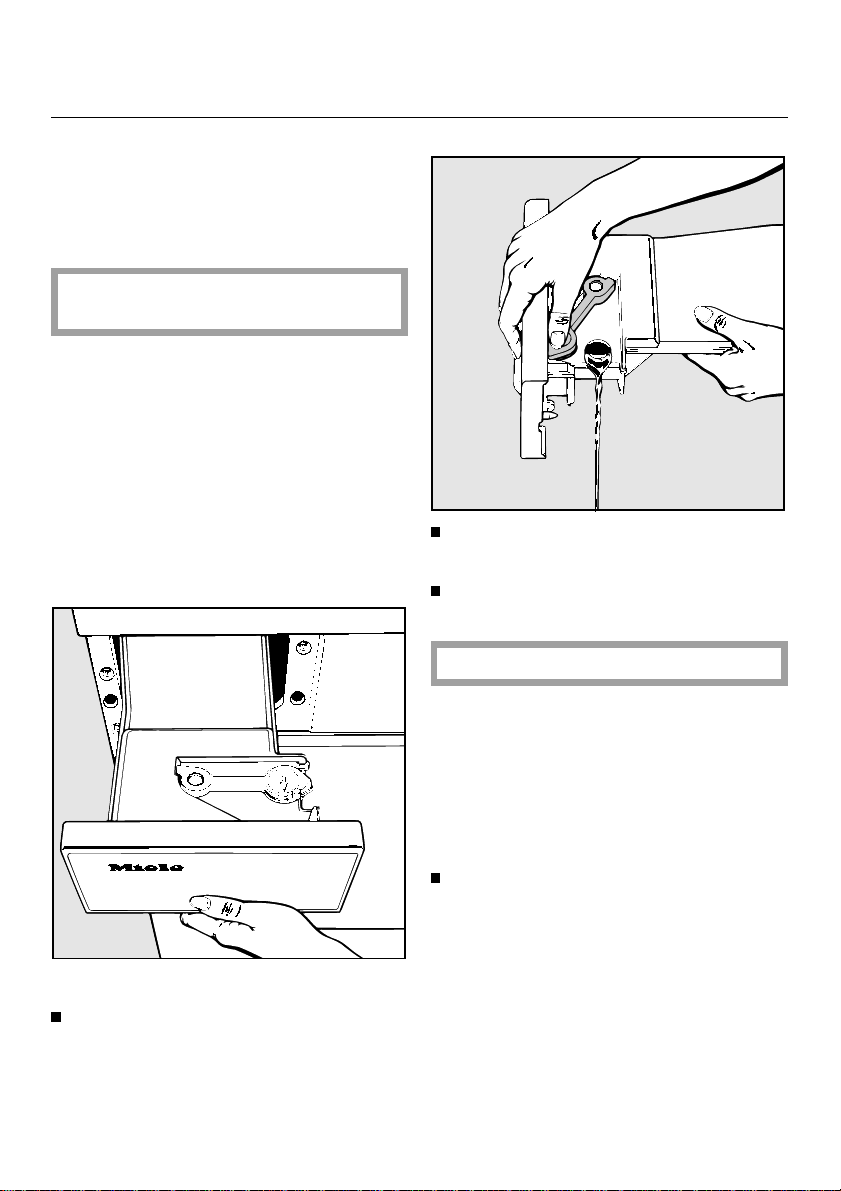 Miele