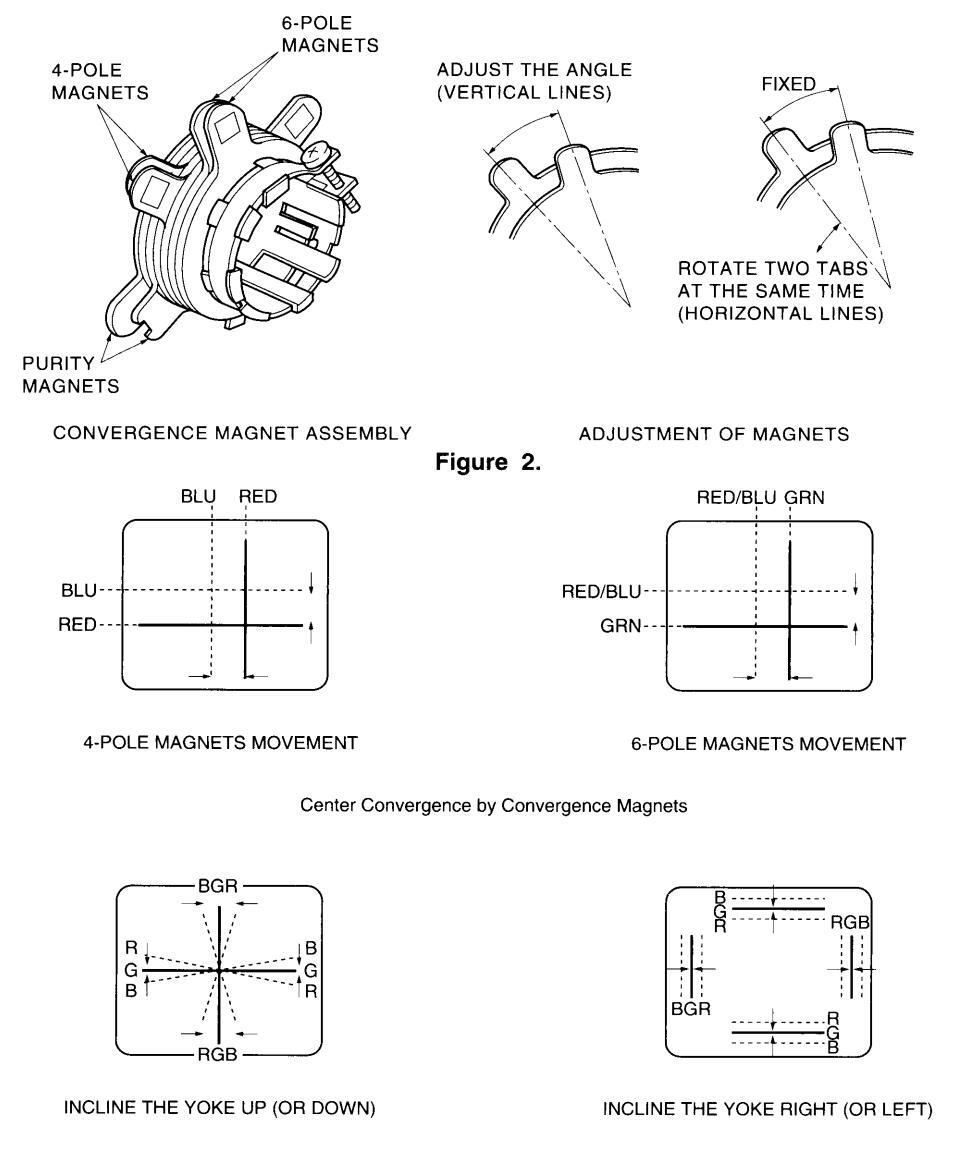 6-POLE MAGNETS

4-POLE MAGNETS

PURITY MAGNETS

ADJUST THE ANGLE (VERTICAL LINES)

FIXED

ROTATE TWO TABS AT THE SAME TIME (HORIZONTAL LINES)

CONVERGENCE MAGNET ASSEMBLY

ADJUSTMENT OF MAGNETS

Figure 2.

BLU RED

BLU

RED

RED/BLU GRN

RED/BLU

GRN

4-POLE MAGNETS MOVEMENT

6-POLE MAGNETS MOVEMENT

Center Convergence by Convergence Magnets

BGR

R
G
B

B
G
R

RGB

B
G
R

RGB

BGR

R
G
B

INCLINE THE YOKE UP (OR DOWN)

INCLINE THE YOKE RIGHT (OR LEFT)