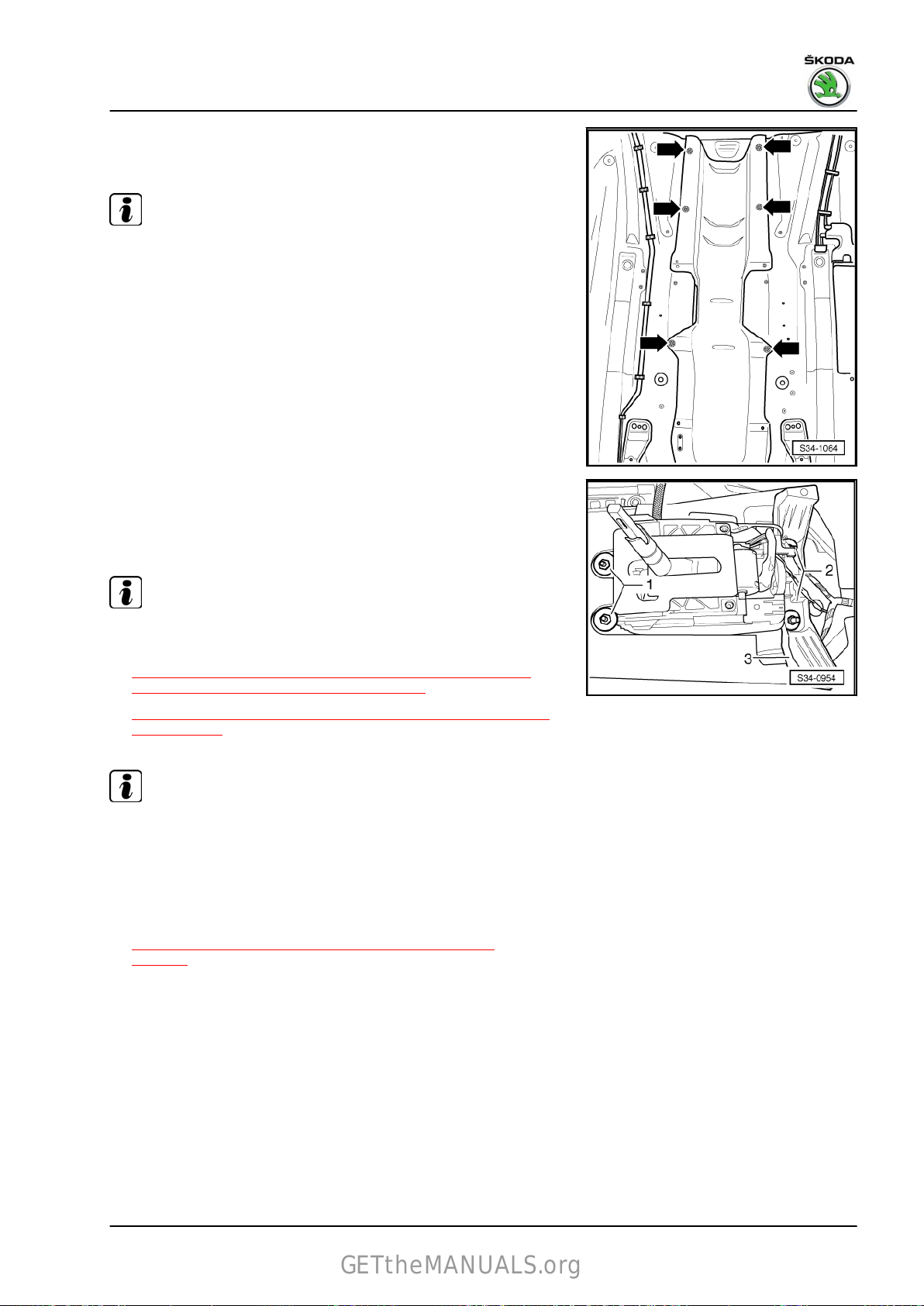 ŠKODA

S34-1064

1

2

3

S34-0954

GETtheMANUALS.org