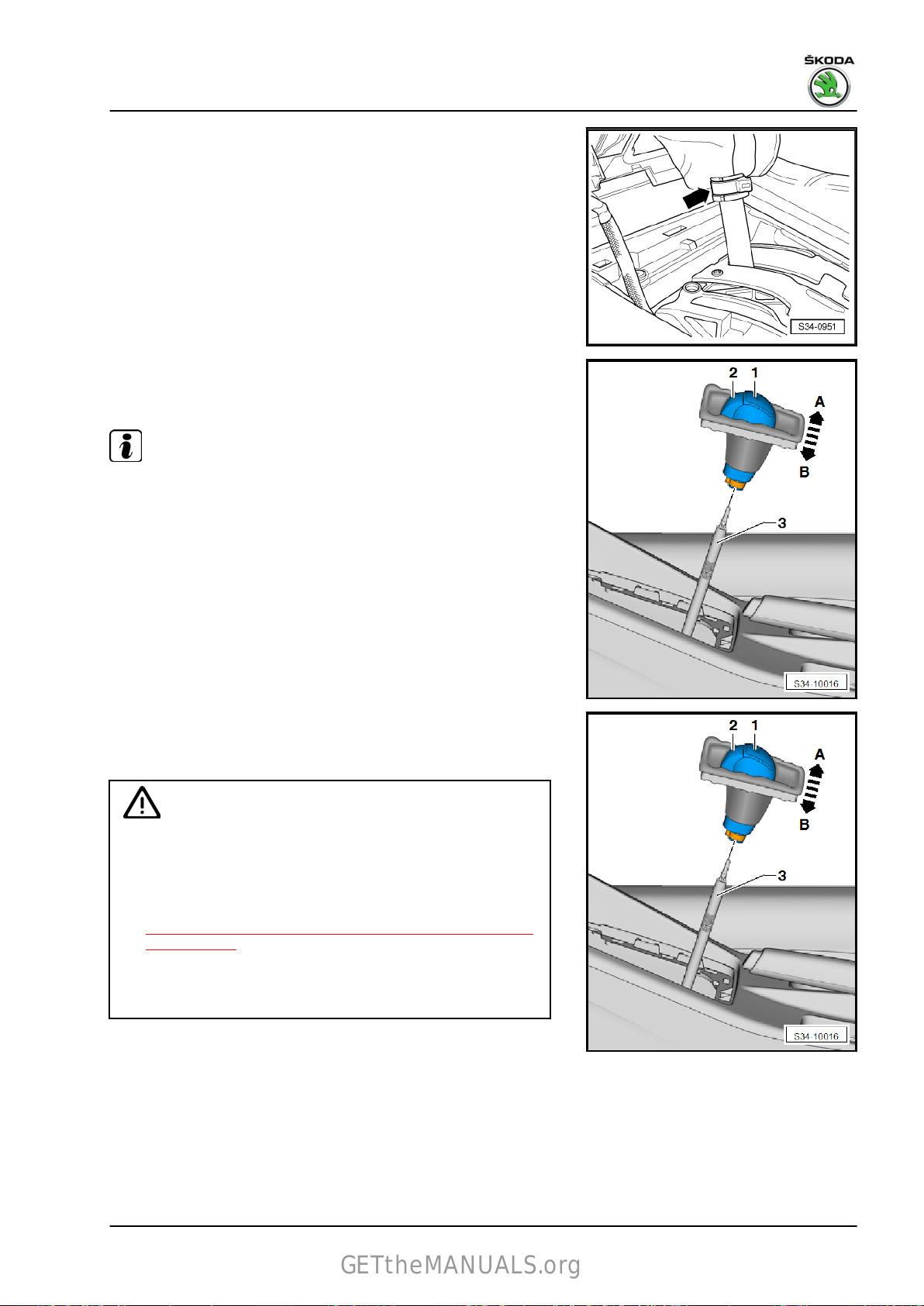 ŠKODA

S34-0951

2 1
A
B
3
S34-10016

2 1
A
B
3
S34-10016

GETtheMANUALS.org