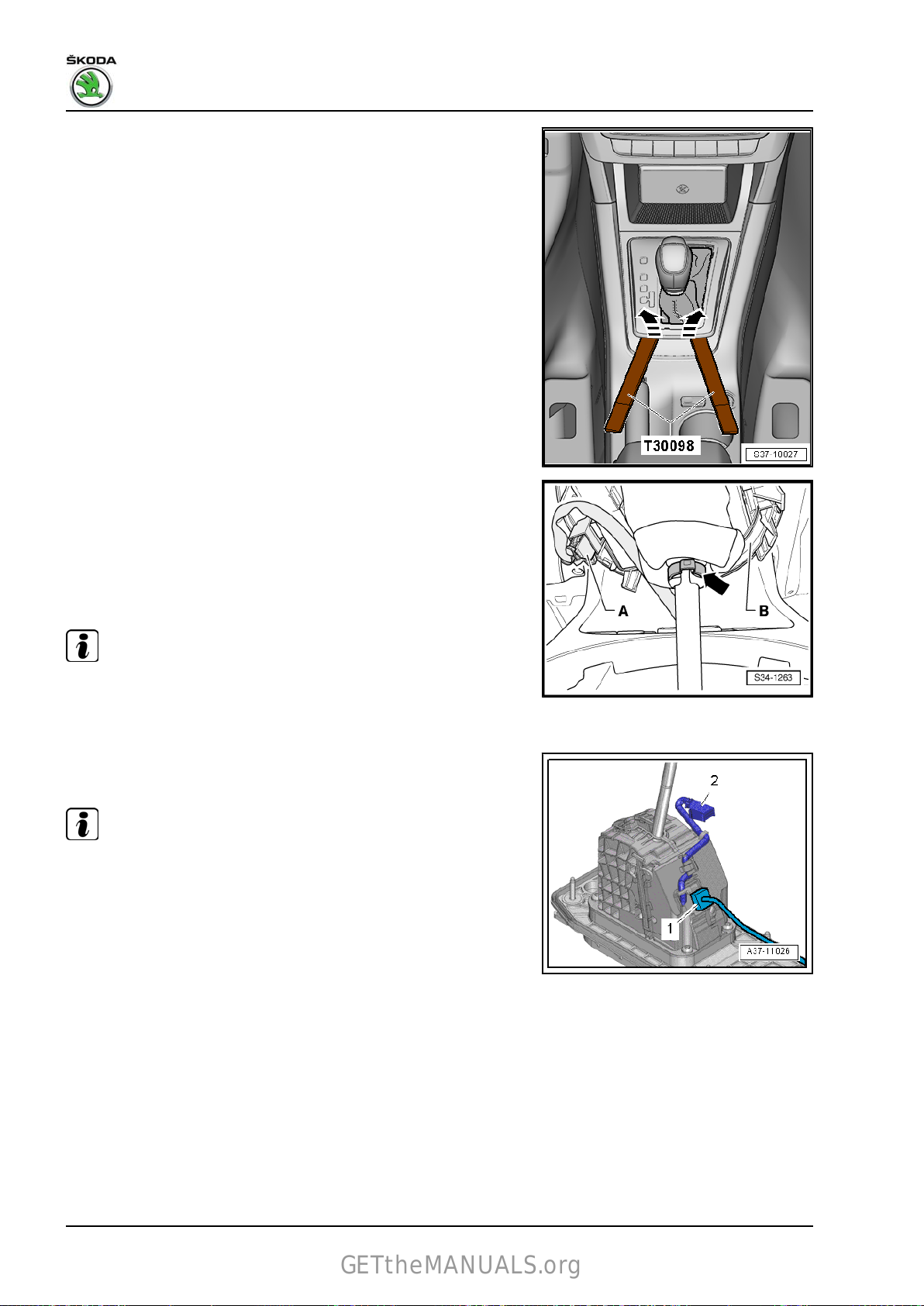 ŠKODA

T30098

S37-10027

A

B

S34-1263

2

1

A37-11026

GETtheMANUALS.org