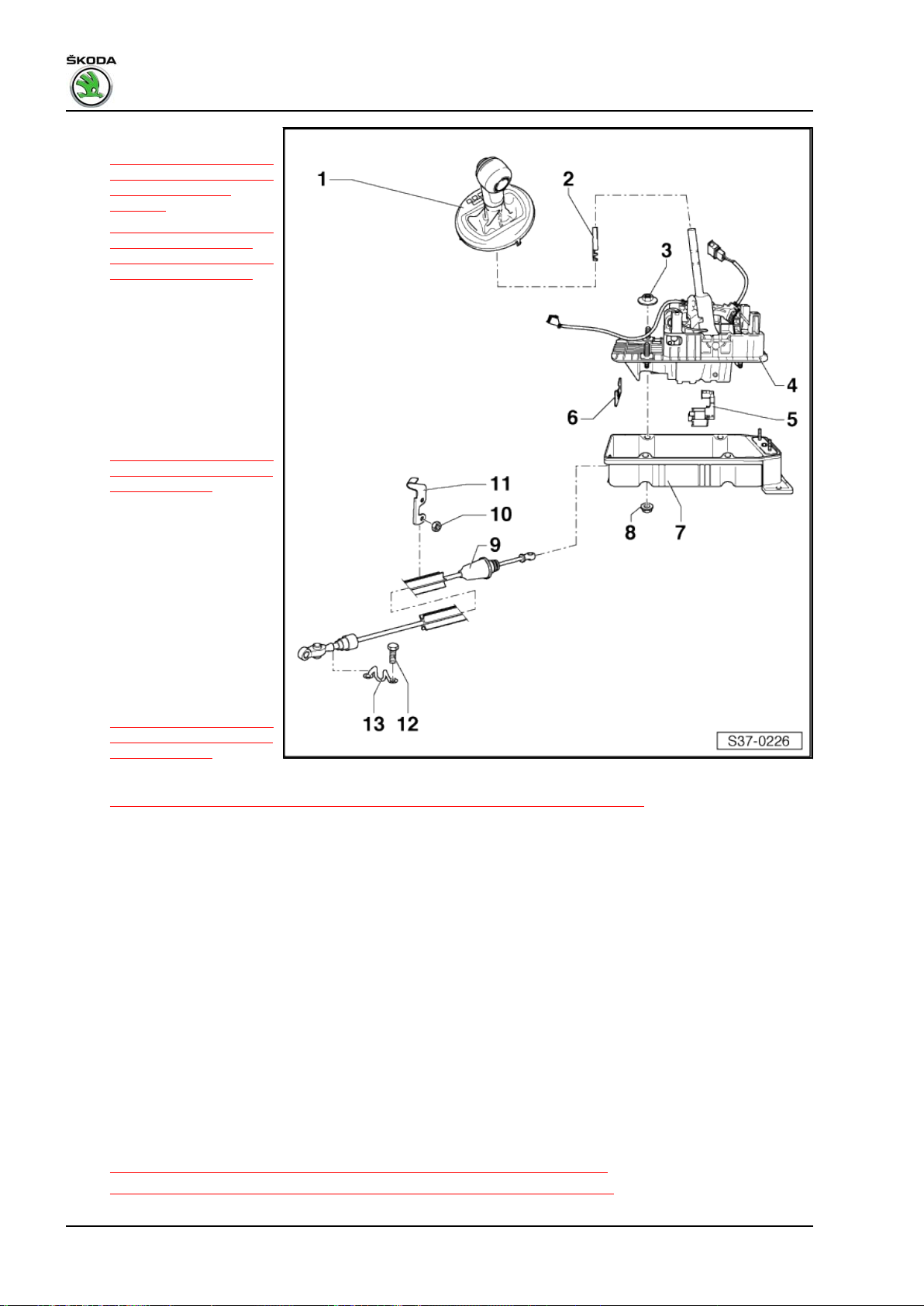 ŠKODA

1
2
3
4
5
6
7
8
9
10
11
12
13

S37-0226