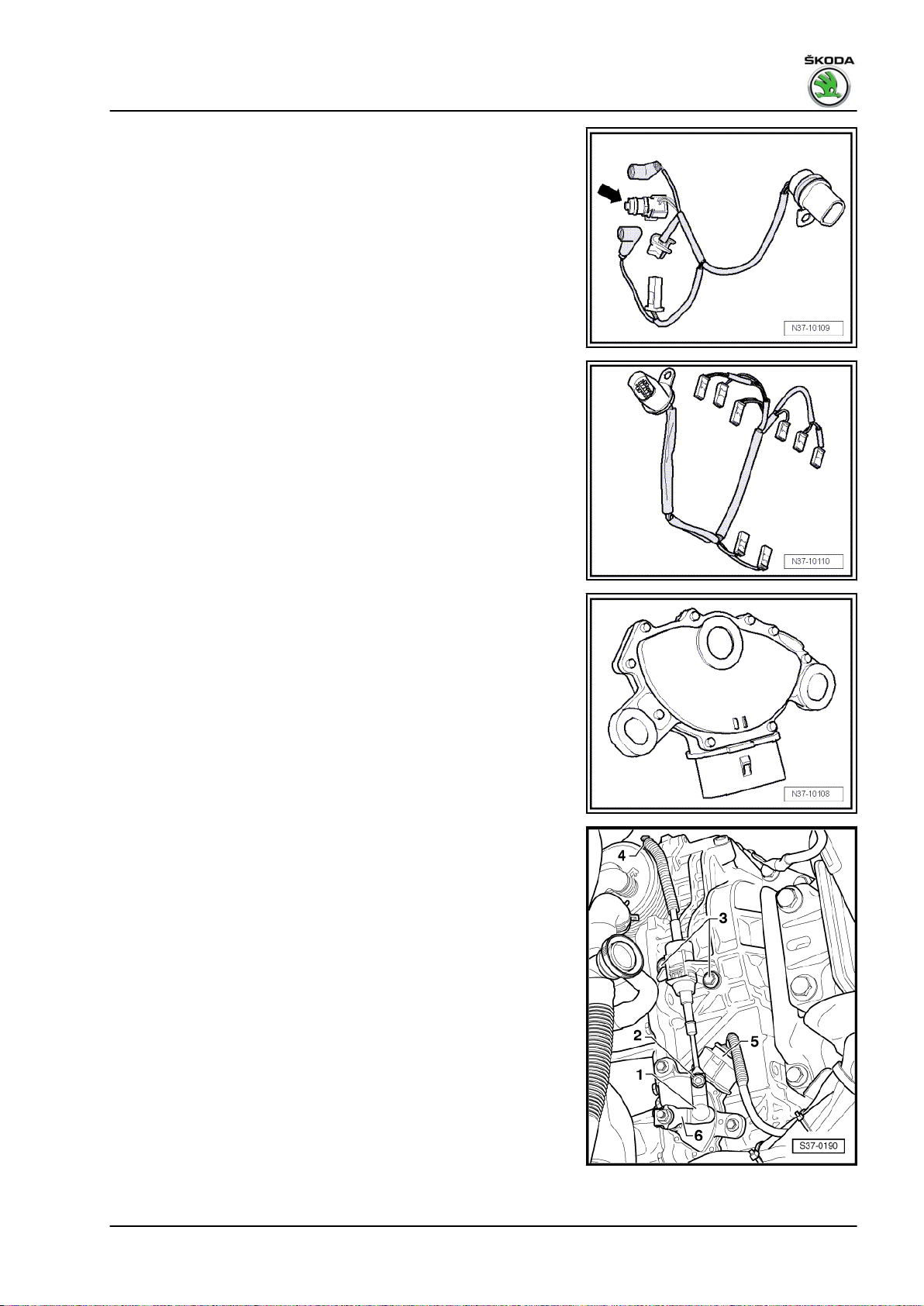 ŠKODA

N37-10109

N37-10110

N37-10108

4
3
2
5
1
6
S37-0190