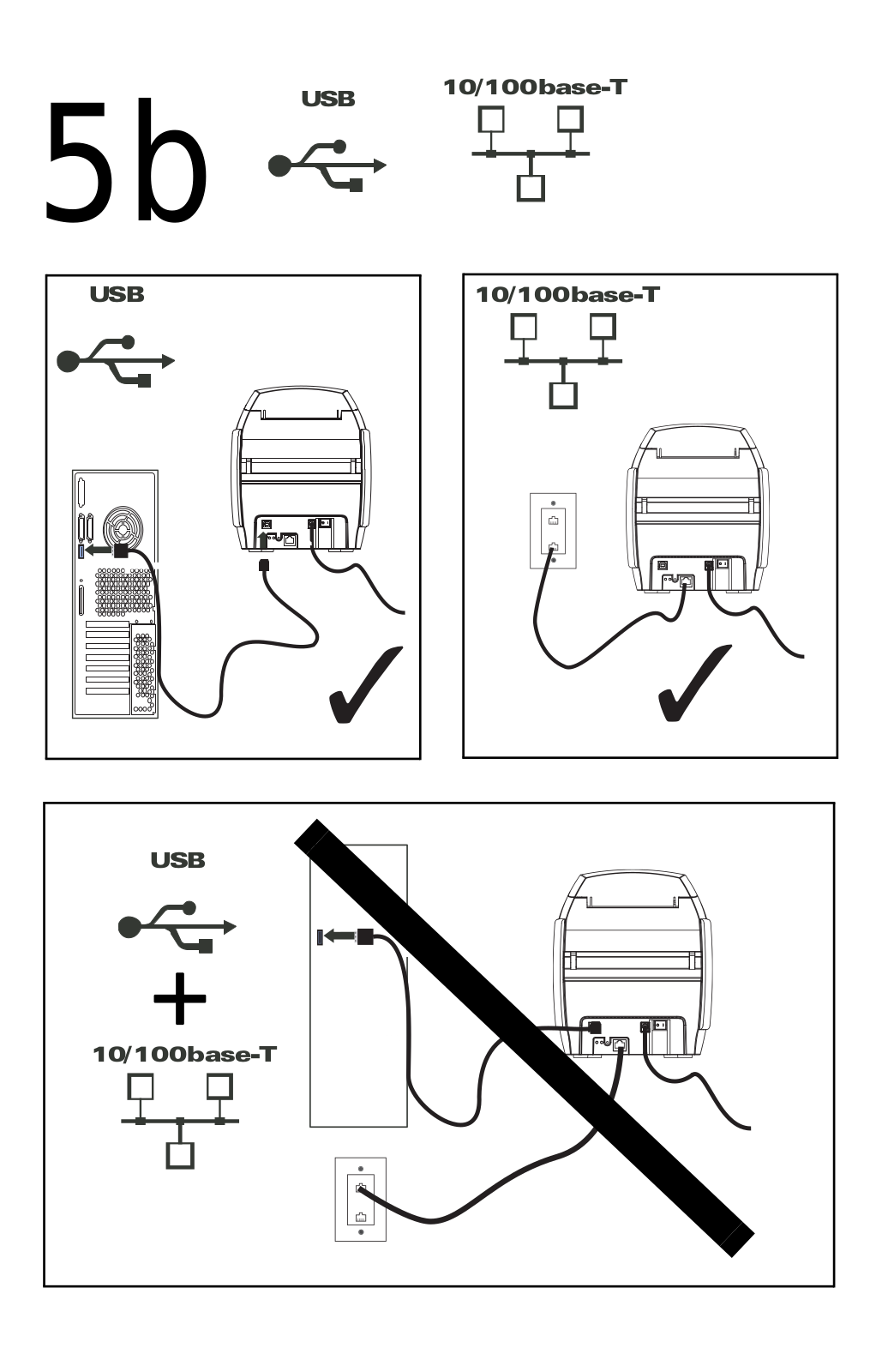 5b

USB

10/100base-T

USB

10/100base-T

USB

+

10/100base-T