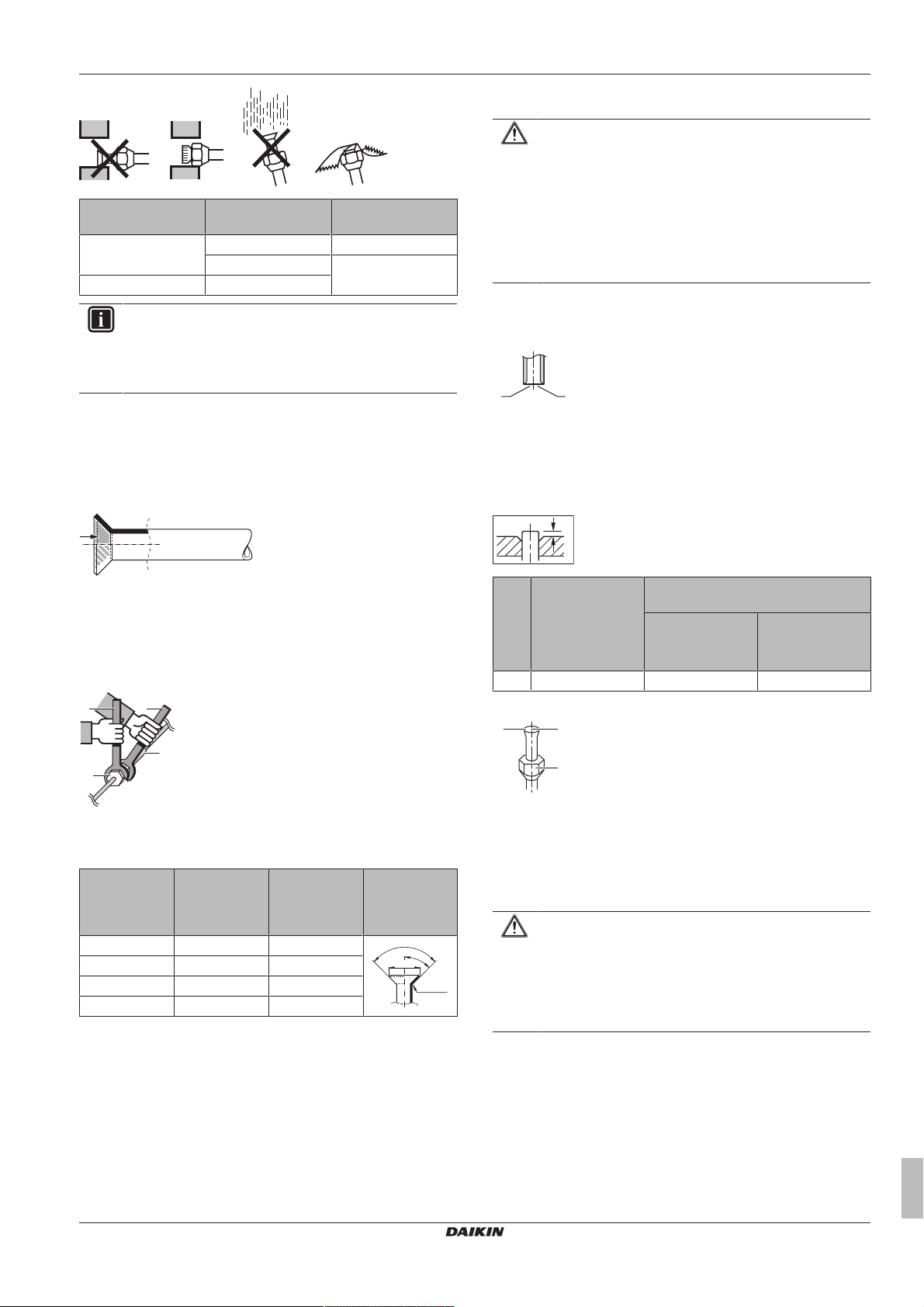 DAIKIN