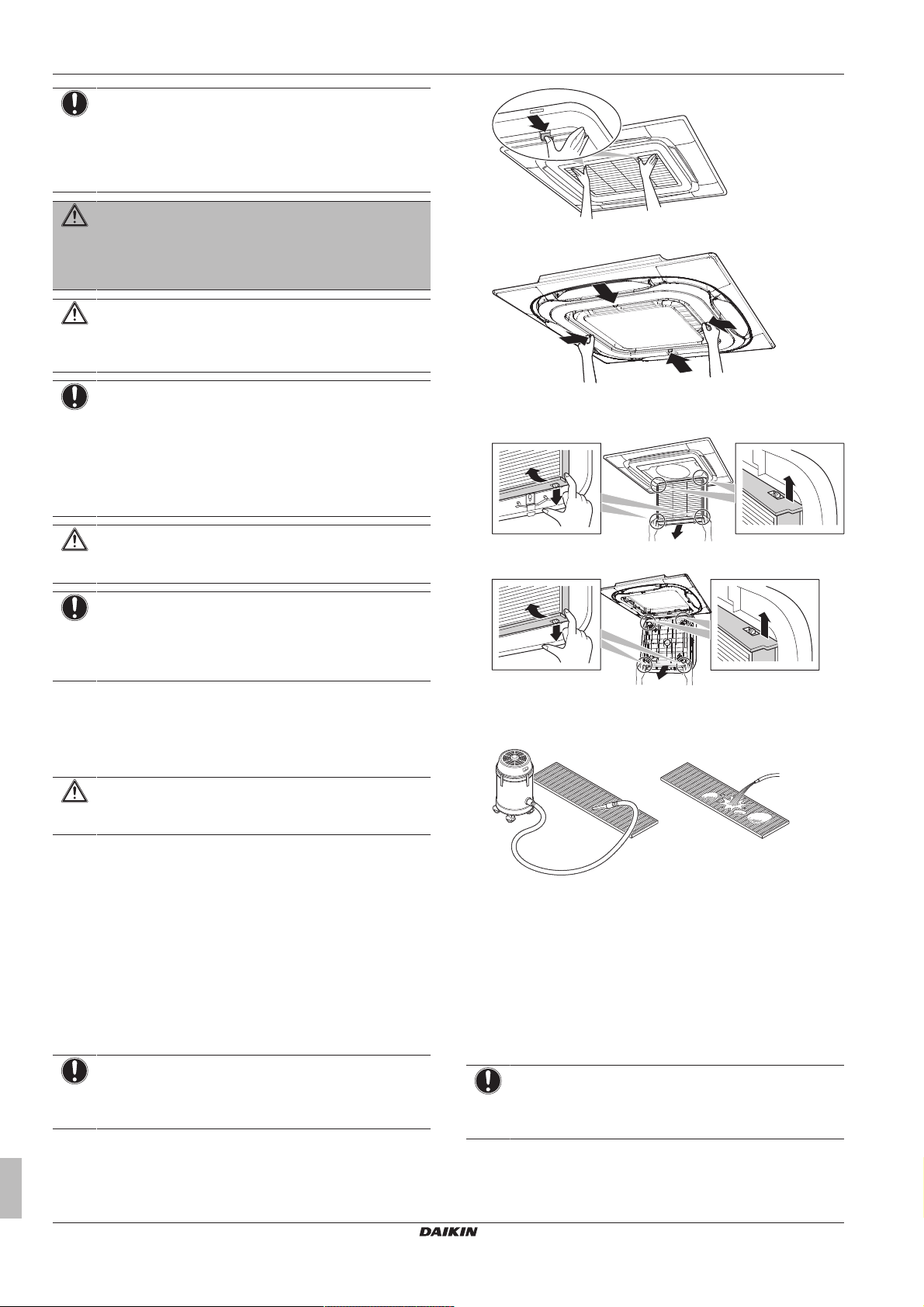 DAIKIN