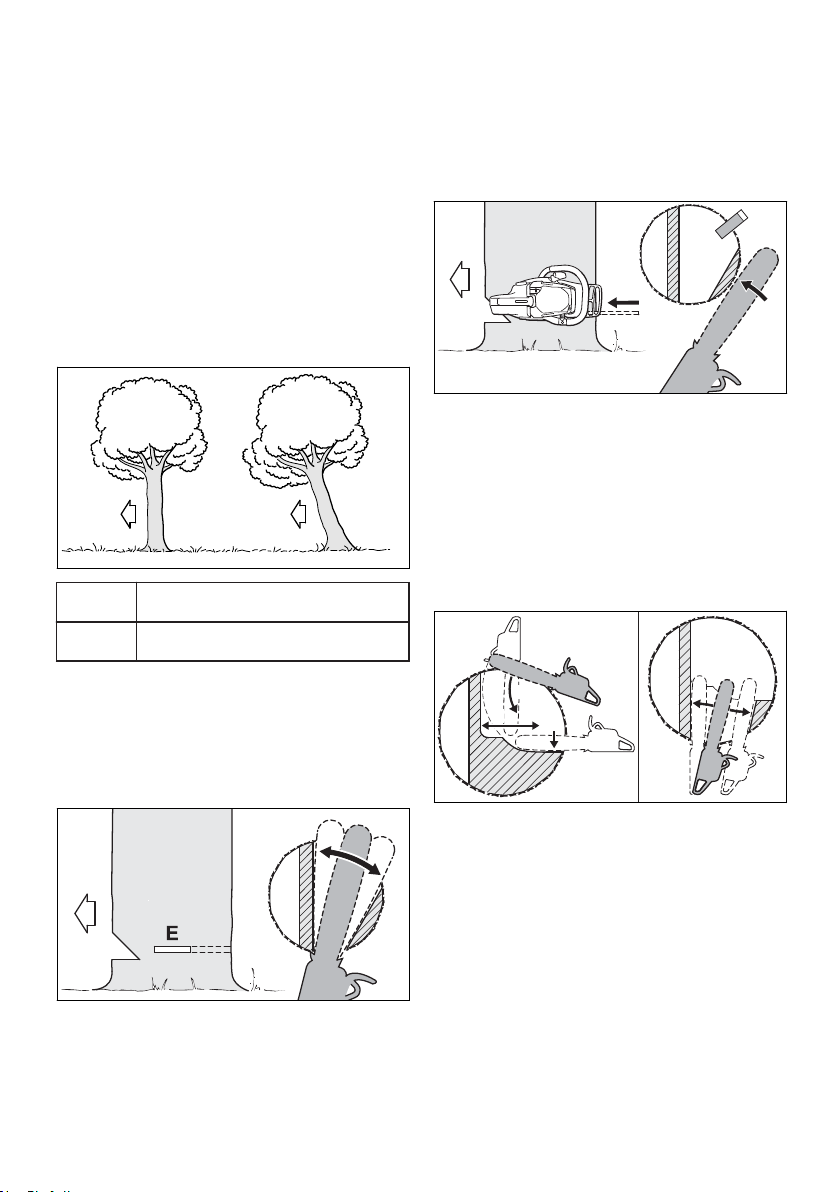 E