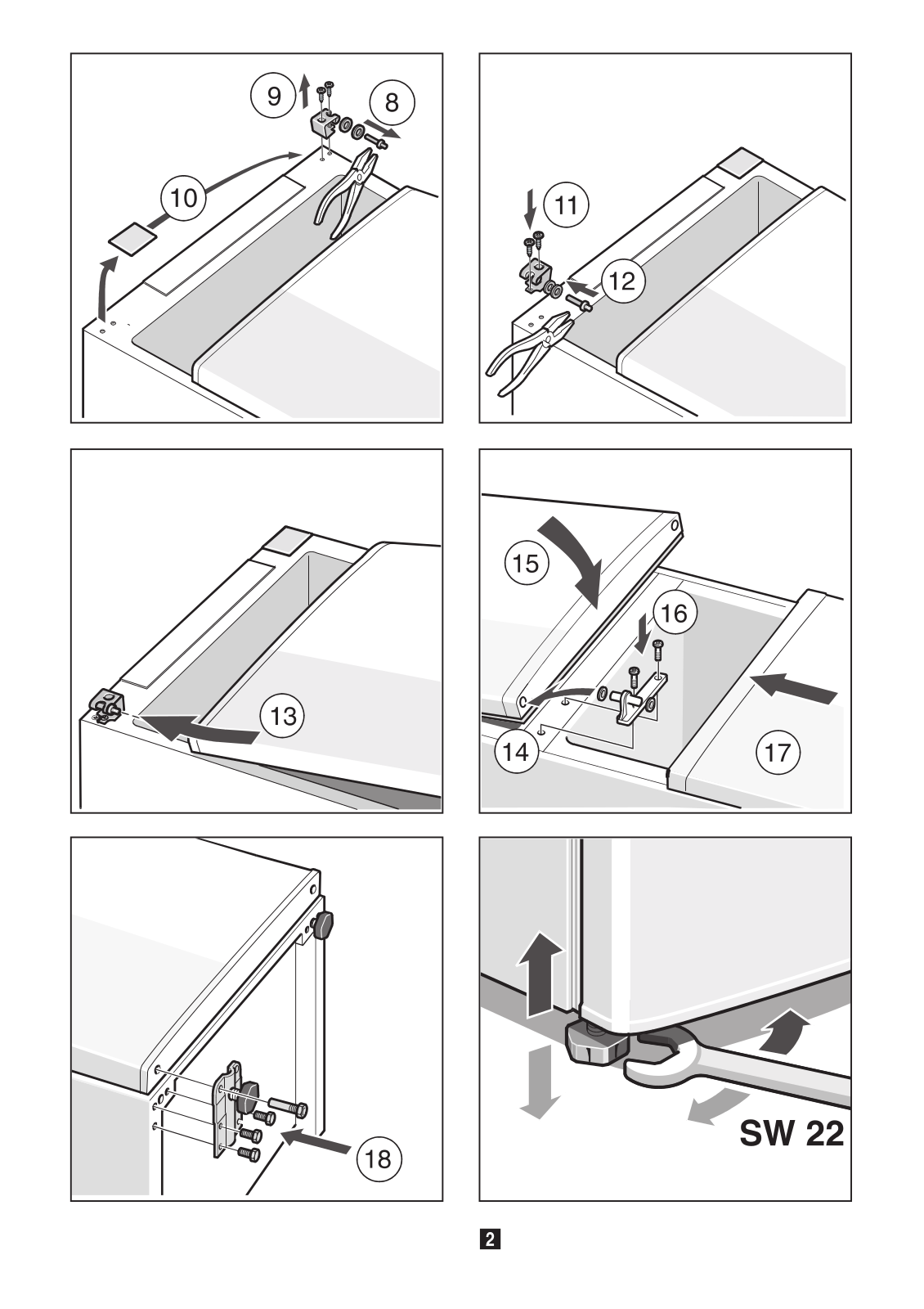 9
8
10
11
12
13
15
16
14
17
18
SW 22
2