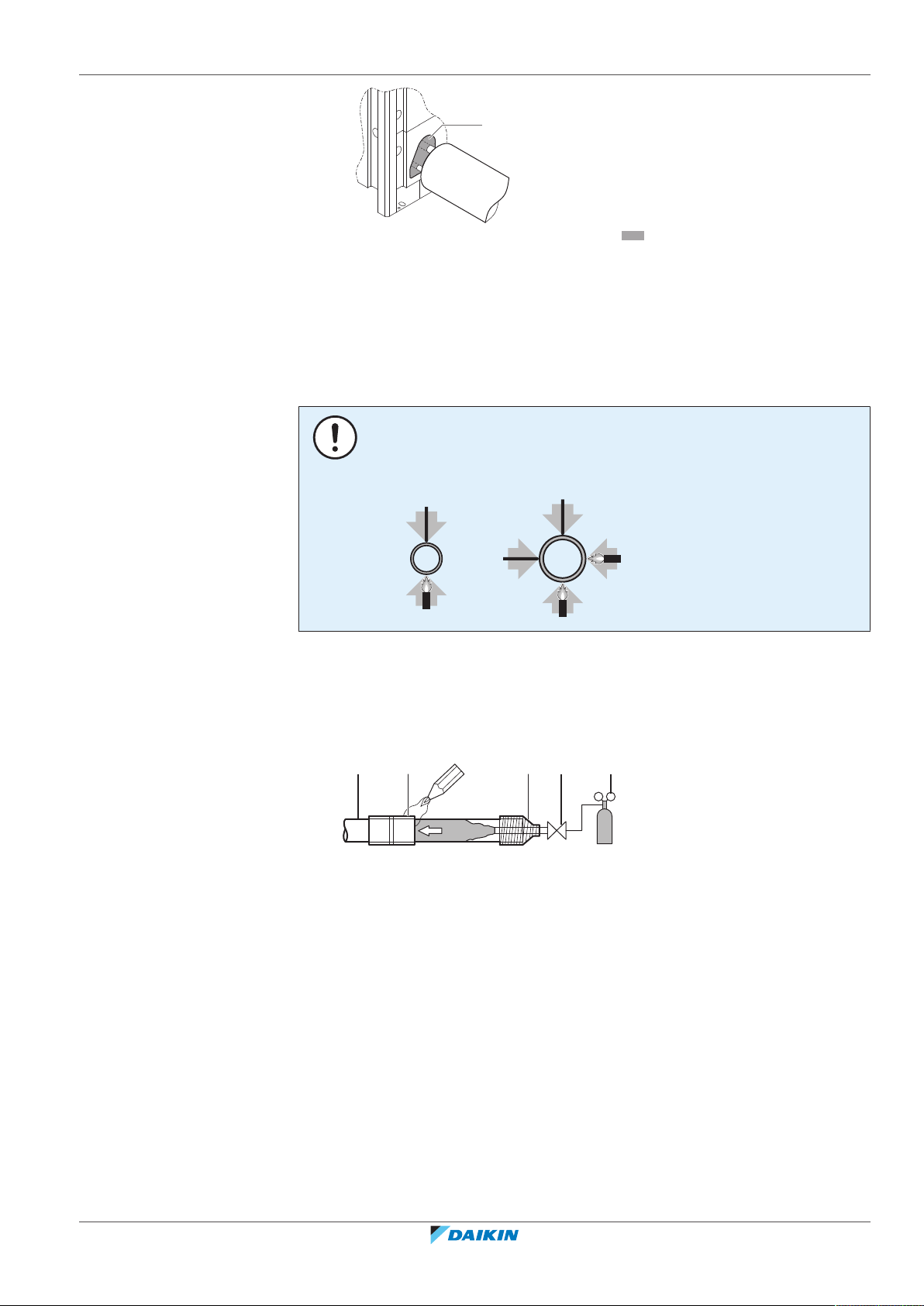 DAIKIN